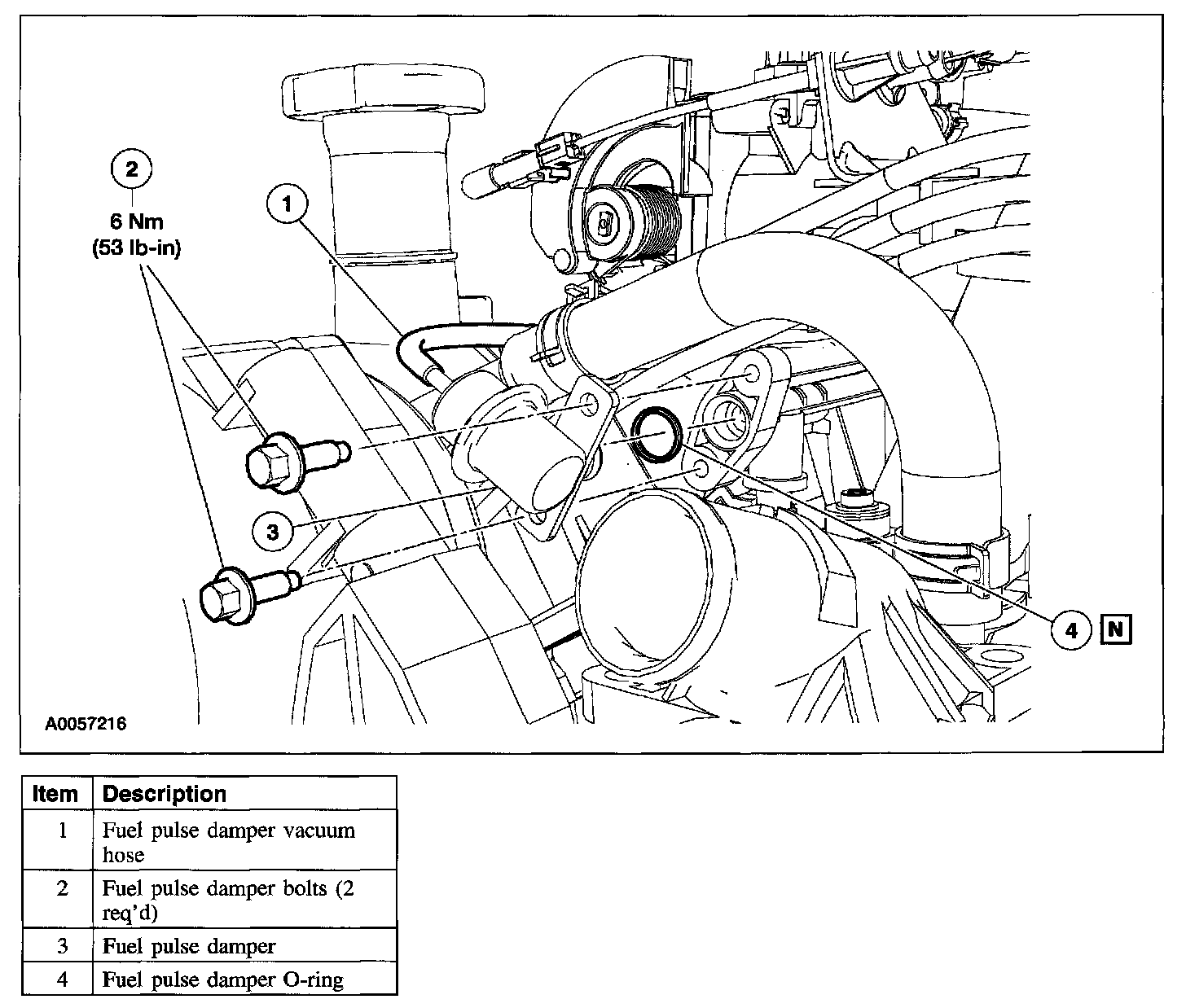 2
6 Nm
(53 lb-in)

1

3

4 N

A0057216

| Item | Description |
|---|---|
| 1 | Fuel pulse damper vacuum hose |
| 2 | Fuel pulse damper bolts (2 req'd) |
| 3 | Fuel pulse damper |
| 4 | Fuel pulse damper O-ring |