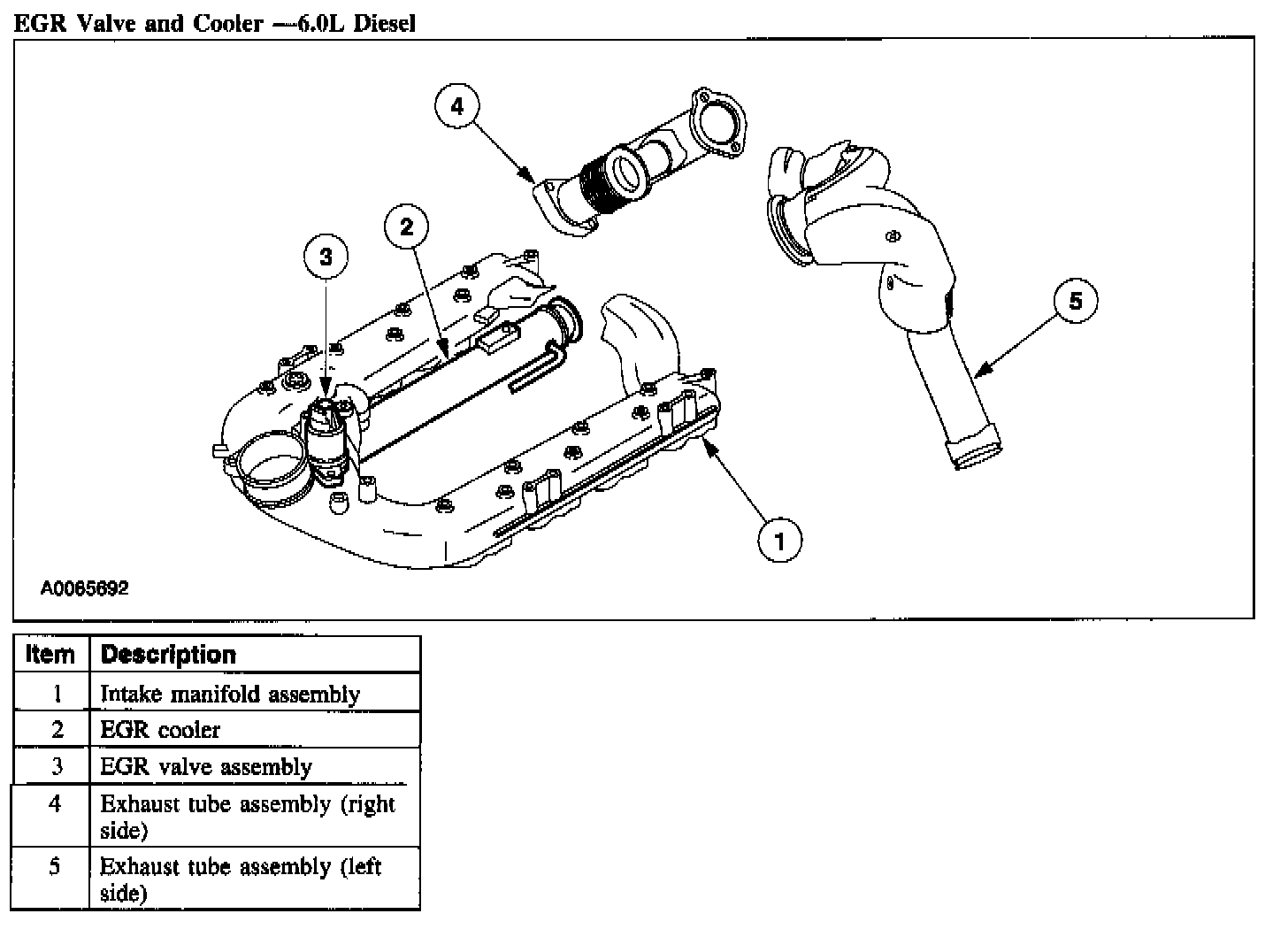 EGR Valve and Cooler —6.0L Diesel

4

2

3

5

1

A0065692

| Item | Description |
|---|---|
| 1 | Intake manifold assembly |
| 2 | EGR cooler |
| 3 | EGR valve assembly |
| 4 | Exhaust tube assembly (right side) |
| 5 | Exhaust tube assembly (left side) |