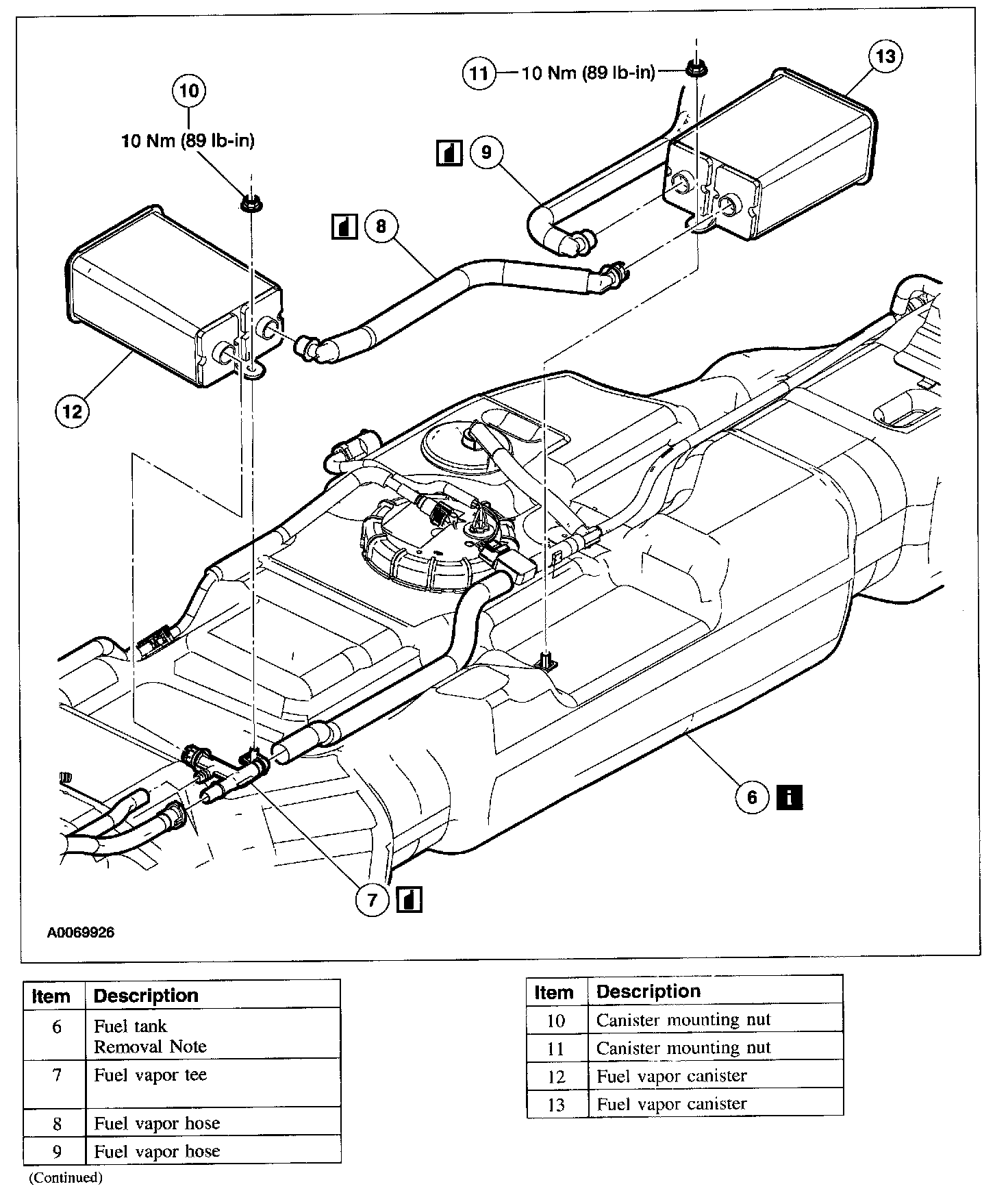 11 10 Nm (89 lb-in)

13

10

10 Nm (89 lb-in)

9

8

12

6

7

A0069926

| Item | Description |
|---|---|
| 6 | Fuel tank Removal Note |
| 7 | Fuel vapor tee |
| 8 | Fuel vapor hose |
| 9 | Fuel vapor hose |

(Continued)

| Item | Description |
|---|---|
| 10 | Canister mounting nut |
| 11 | Canister mounting nut |
| 12 | Fuel vapor canister |
| 13 | Fuel vapor canister |