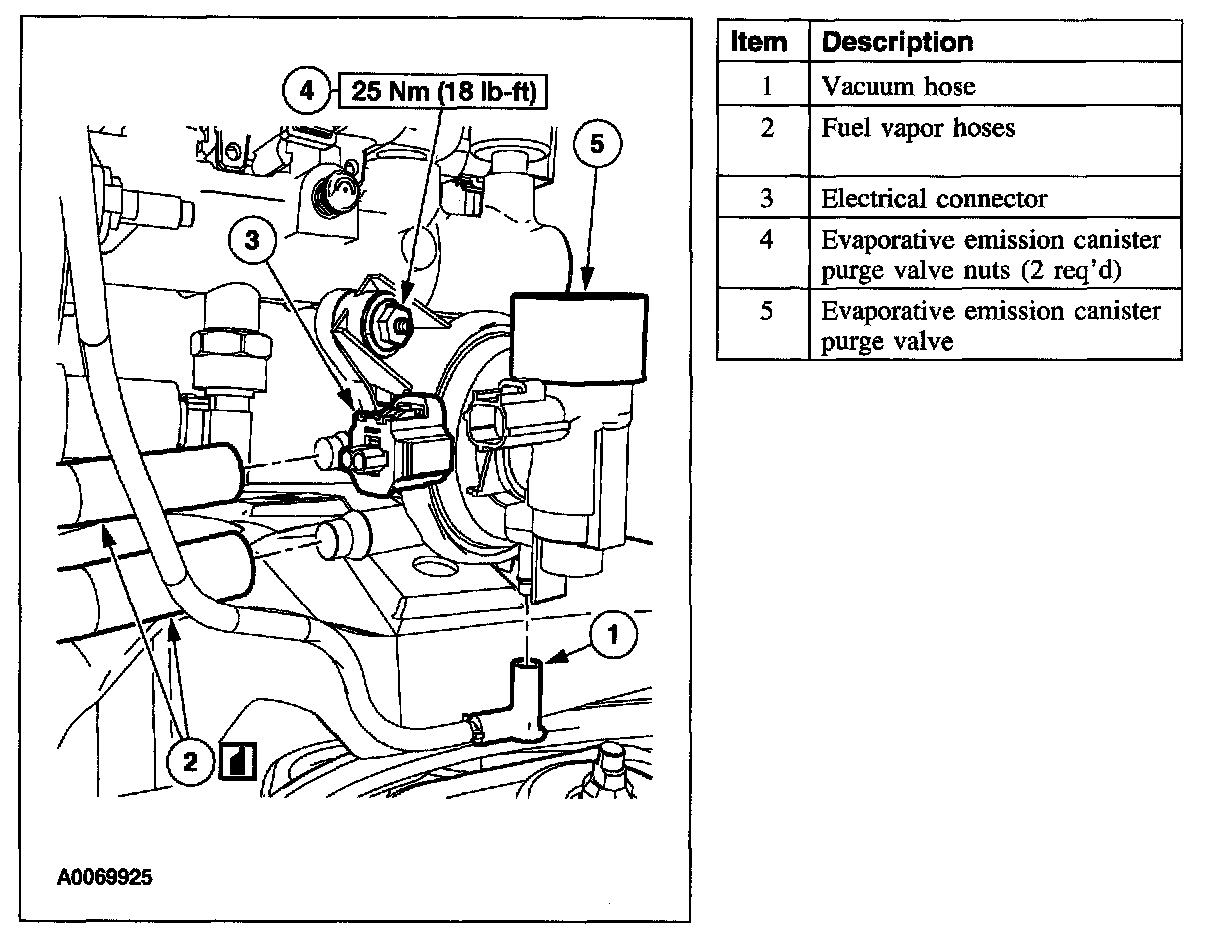 4 25 Nm (18 lb-ft)

5

3

1

2

A0069925

| Item | Description |
|---|---|
| 1 | Vacuum hose |
| 2 | Fuel vapor hoses |
| 3 | Electrical connector |
| 4 | Evaporative emission canister purge valve nuts (2 req'd) |
| 5 | Evaporative emission canister purge valve |