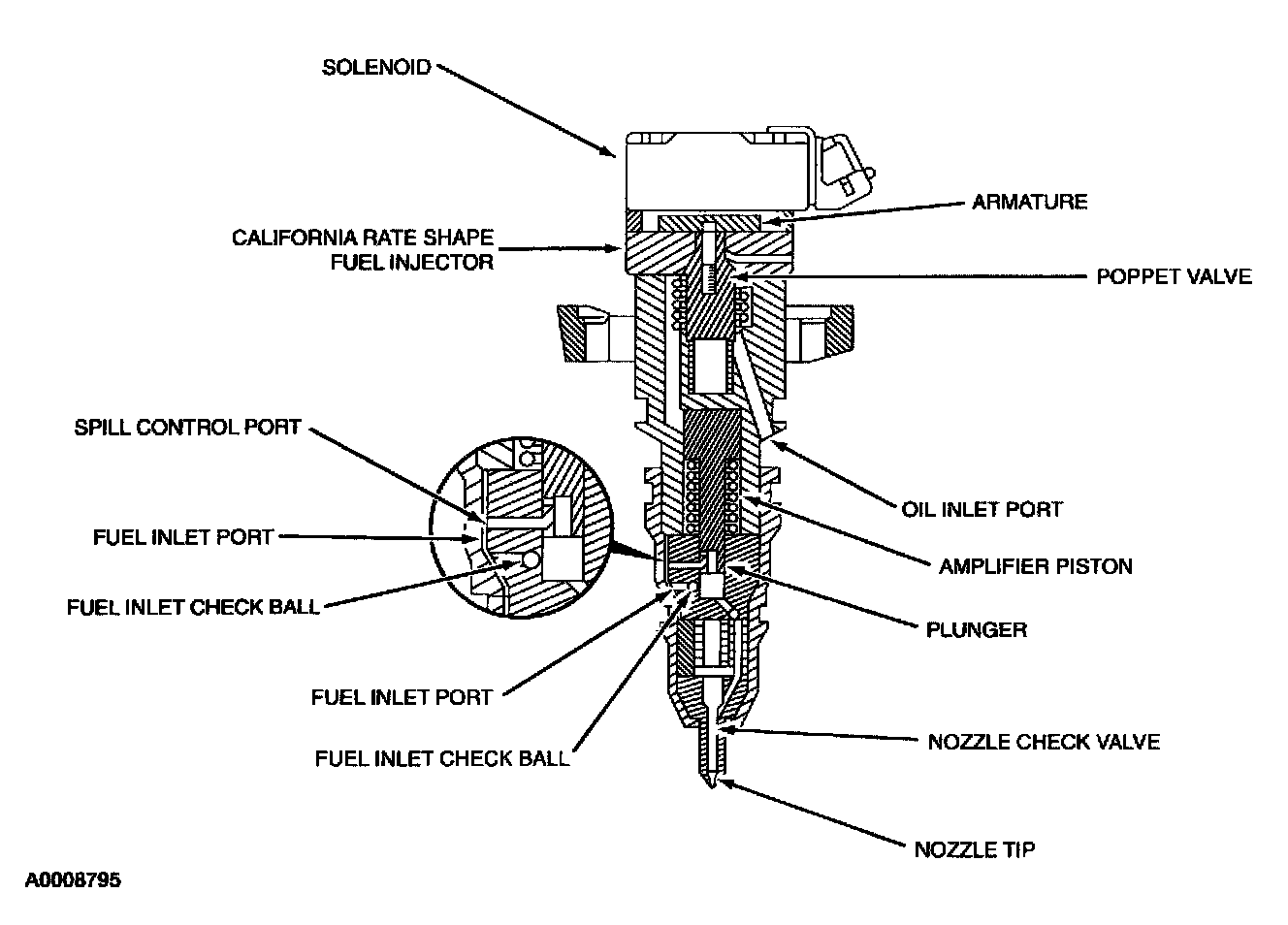 SOLENOID

ARMATURE

CALIFORNIA RATE SHAPE FUEL INJECTOR

POPPET VALVE

SPILL CONTROL PORT

FUEL INLET PORT

FUEL INLET CHECK BALL

OIL INLET PORT

AMPLIFIER PISTON

PLUNGER

FUEL INLET PORT

FUEL INLET CHECK BALL

NOZZLE CHECK VALVE

NOZZLE TIP

A0008795