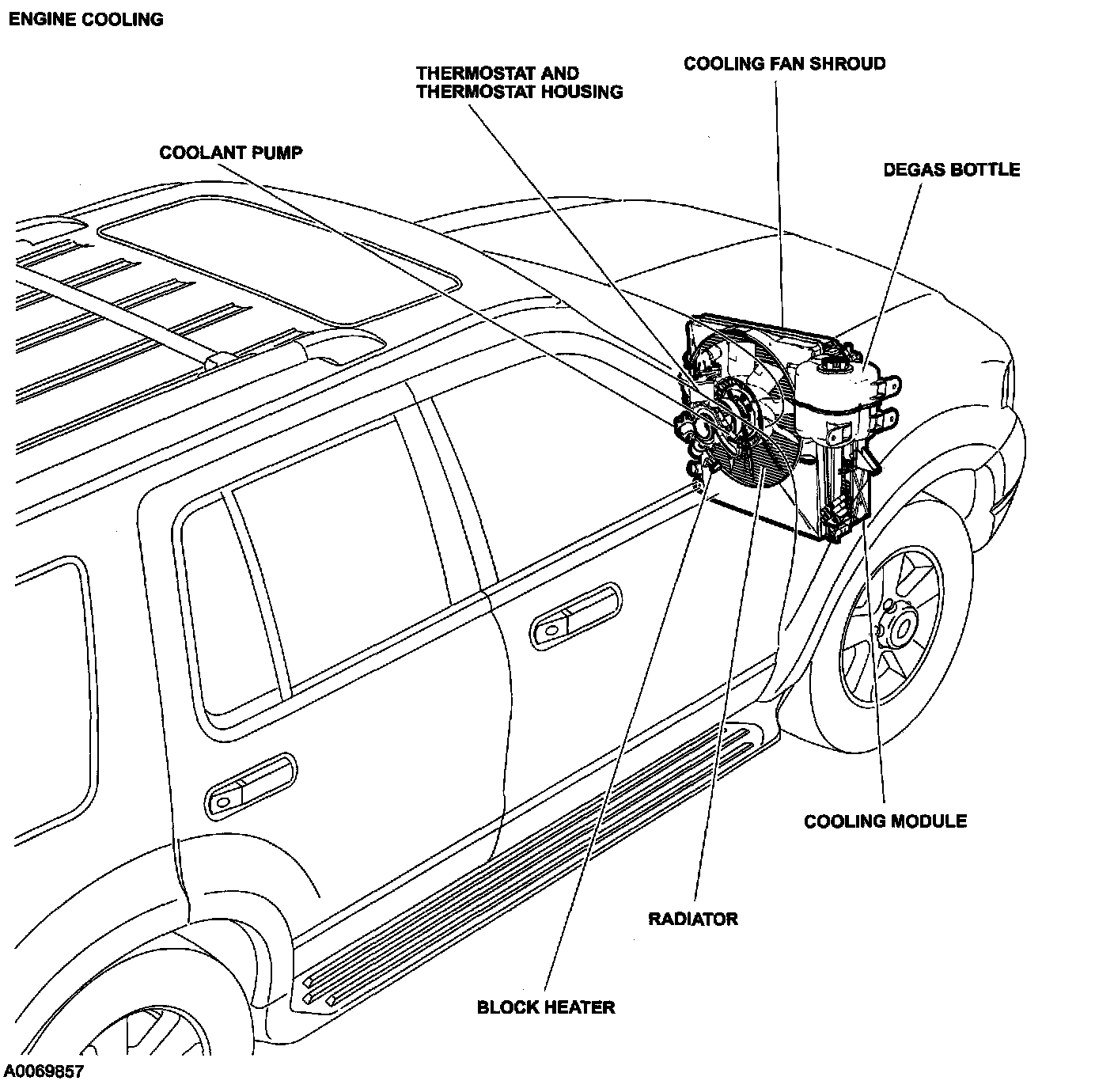 ENGINE COOLING

THERMOSTAT AND THERMOSTAT HOUSING

COOLING FAN SHROUD

COOLANT PUMP

DEGAS BOTTLE

COOLING MODULE

RADIATOR

BLOCK HEATER

A0069857