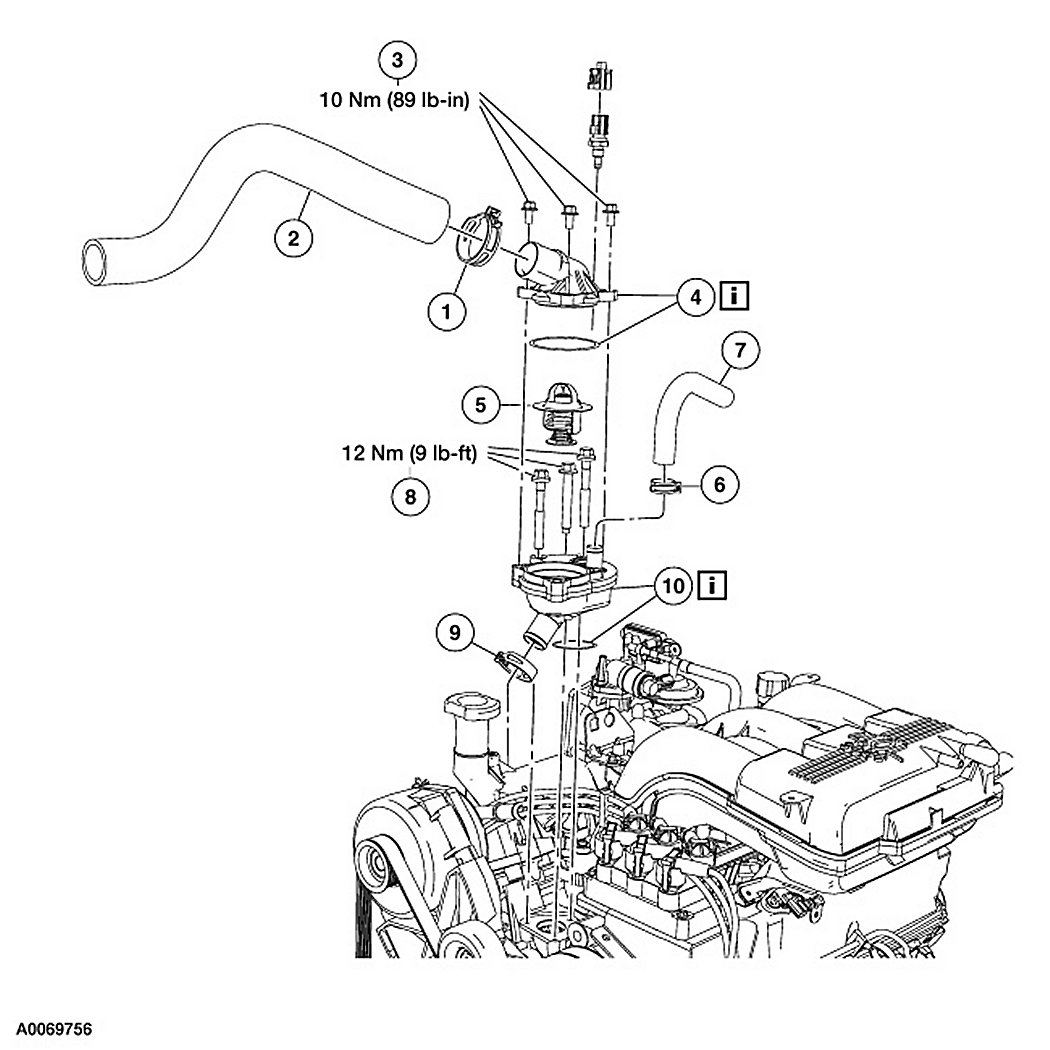 3
10 Nm (89 lb-in)

2

1

4 i

7

5

12 Nm (9 lb-ft)

8

6

10 i

9

A0069756