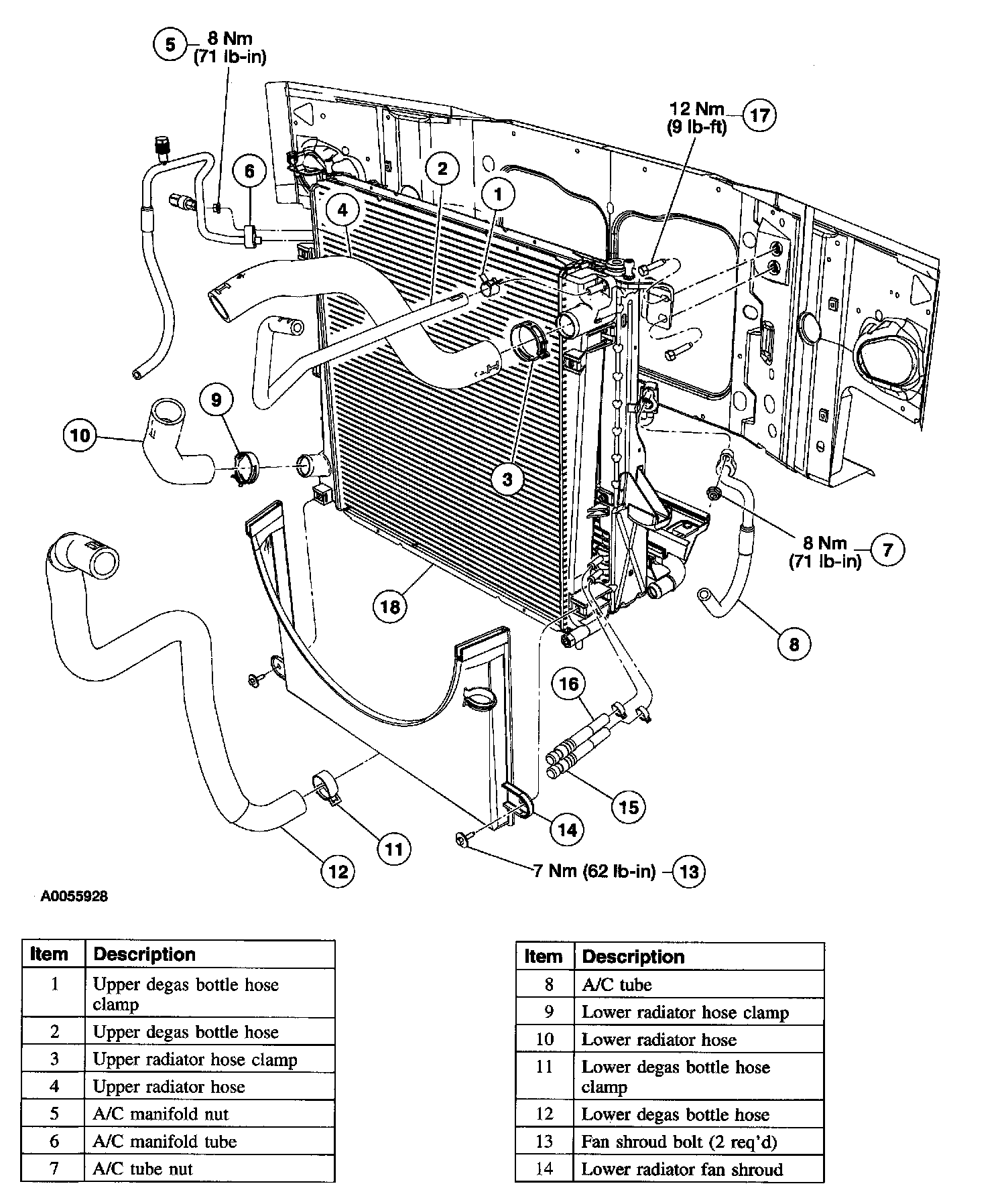 5 8 Nm (71 lb-in)

12 Nm (9 lb-ft) 17

6

2

1

4

9

10

3

8 Nm (71 lb-in) 7

18

8

16

15

14

11

12

7 Nm (62 lb-in) 13

A0055928

| Item | Description |
|---|---|
| 1 | Upper degas bottle hose clamp |
| 2 | Upper degas bottle hose |
| 3 | Upper radiator hose clamp |
| 4 | Upper radiator hose |
| 5 | A/C manifold nut |
| 6 | A/C manifold tube |
| 7 | A/C tube nut |

| Item | Description |
|---|---|
| 8 | A/C tube |
| 9 | Lower radiator hose clamp |
| 10 | Lower radiator hose |
| 11 | Lower degas bottle hose clamp |
| 12 | Lower degas bottle hose |
| 13 | Fan shroud bolt (2 req'd) |
| 14 | Lower radiator fan shroud |