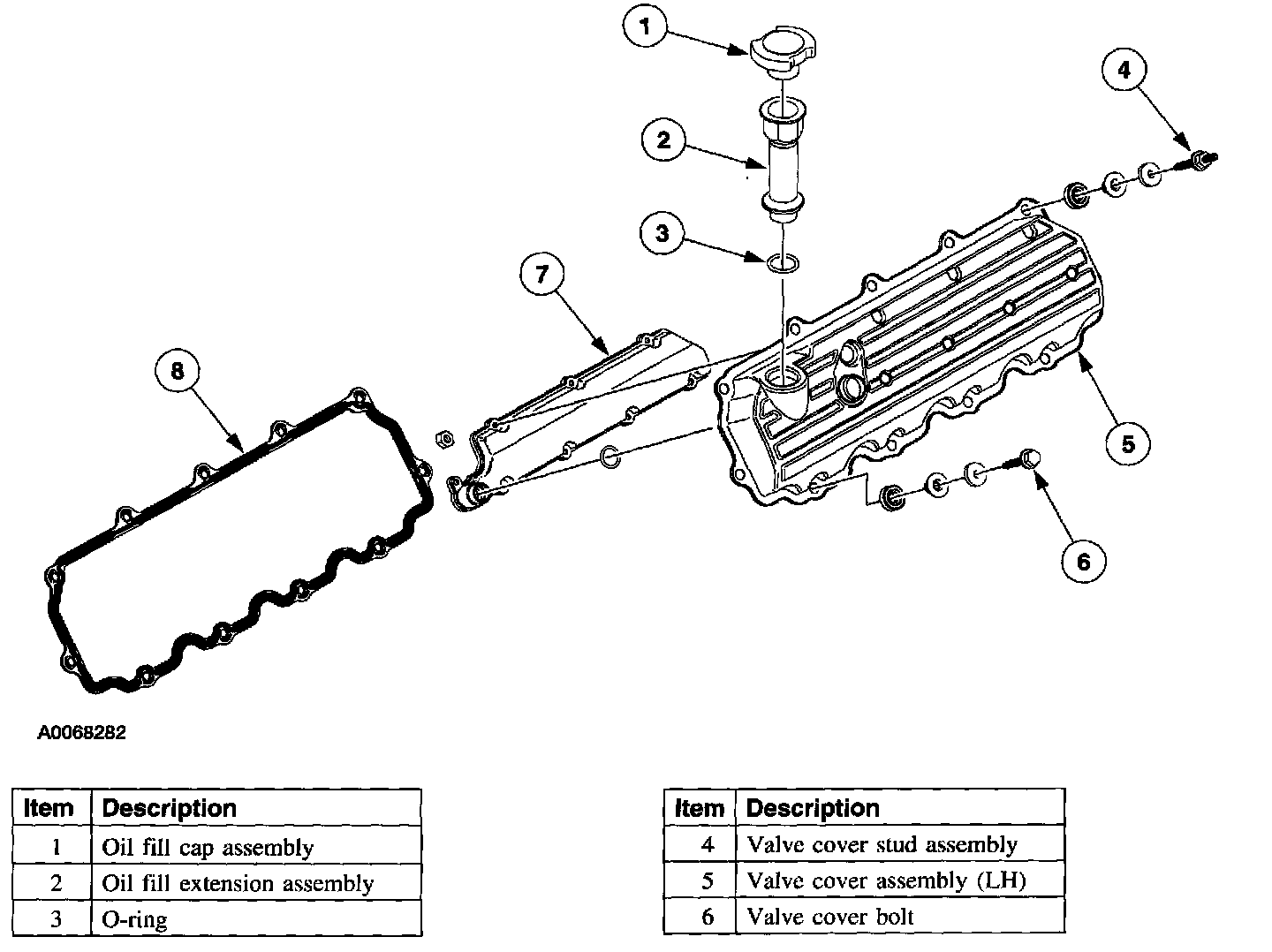 1

4

2

3

7

8

5

6

A0068282

| Item | Description |
|---|---|
| 1 | Oil fill cap assembly |
| 2 | Oil fill extension assembly |
| 3 | O-ring |

| Item | Description |
|---|---|
| 4 | Valve cover stud assembly |
| 5 | Valve cover assembly (LH) |
| 6 | Valve cover bolt |