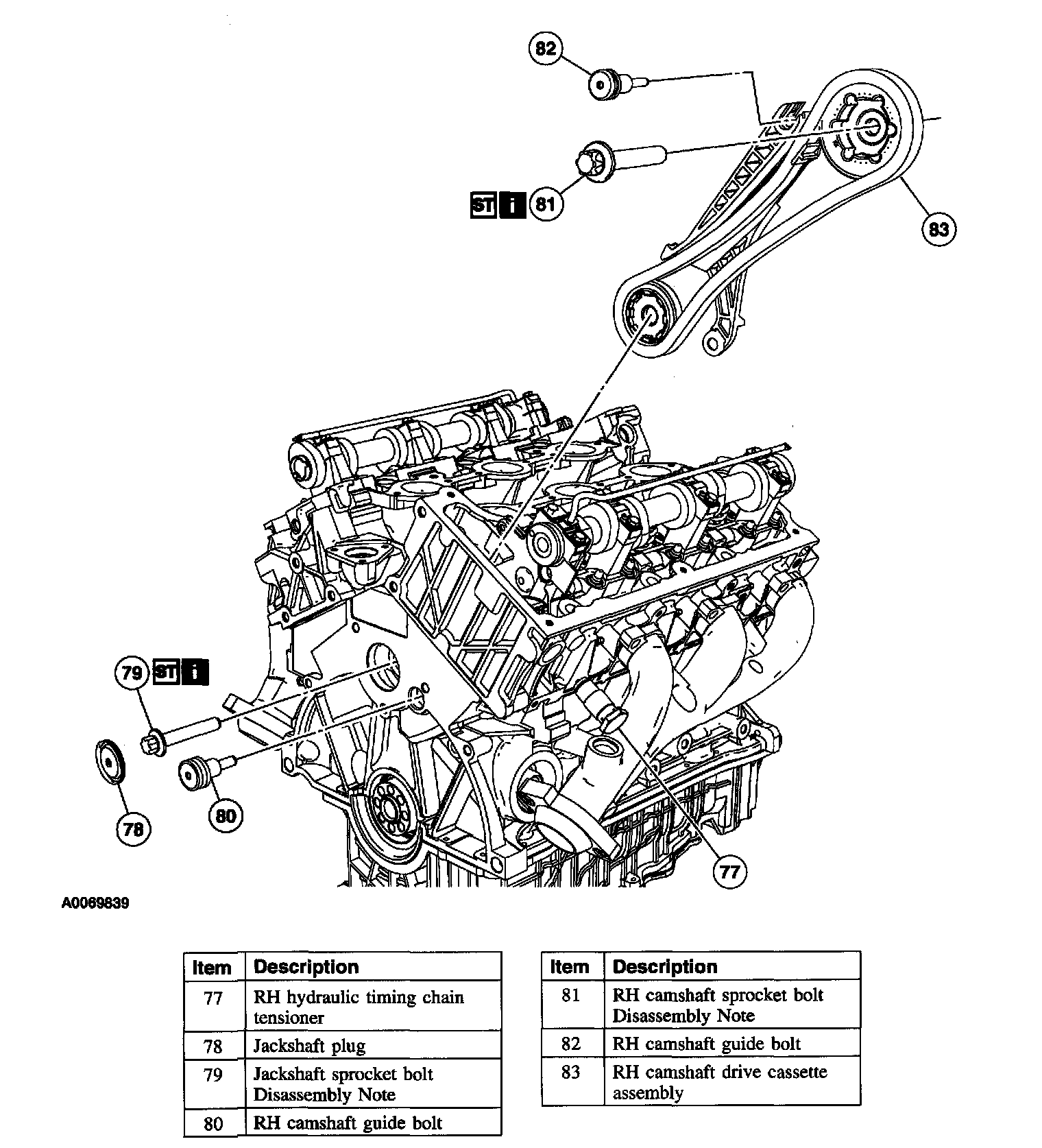 82

ST i 81

83

79 ST i

78

80

77

A0069839

| Item | Description |
|---|---|
| 77 | RH hydraulic timing chain tensioner |
| 78 | Jackshaft plug |
| 79 | Jackshaft sprocket bolt Disassembly Note |
| 80 | RH camshaft guide bolt |

| Item | Description |
|---|---|
| 81 | RH camshaft sprocket bolt Disassembly Note |
| 82 | RH camshaft guide bolt |
| 83 | RH camshaft drive cassette assembly |