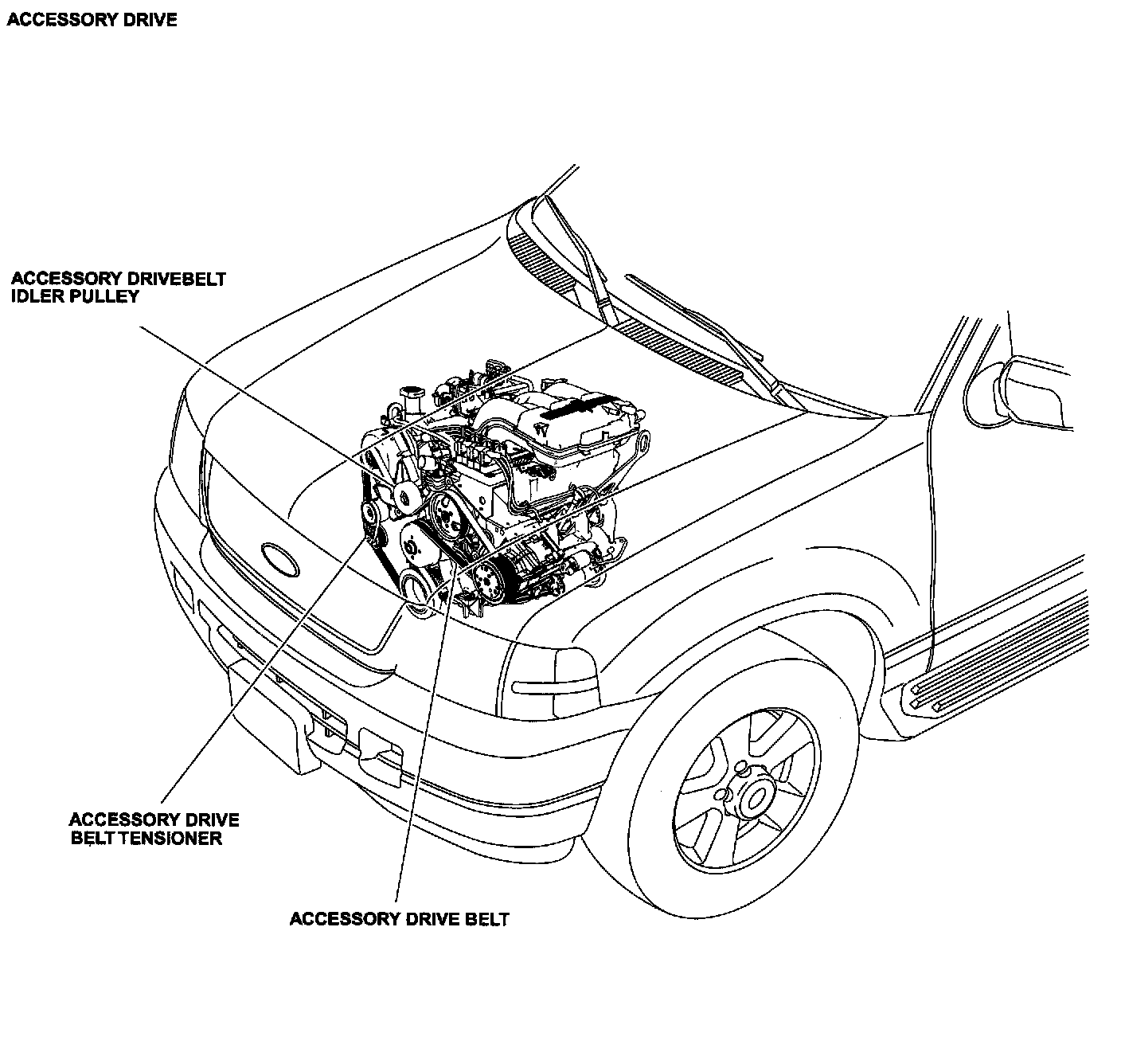 ACCESSORY DRIVE

ACCESSORY DRIVEBELT IDLER PULLEY

ACCESSORY DRIVE BELT TENSIONER

ACCESSORY DRIVE BELT