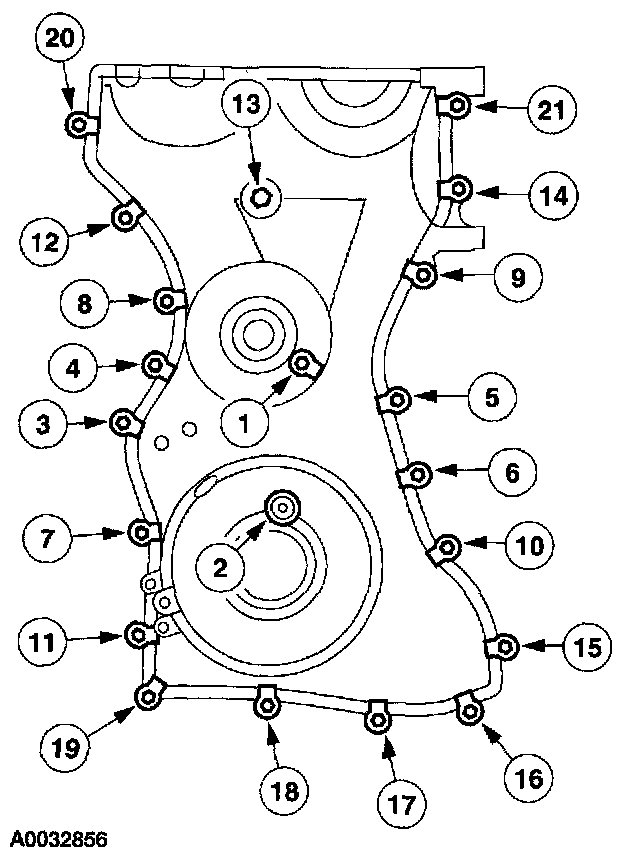 20
13
21
14
12
9
8
4
1
5
3
6
7
2
10
11
15
19
18
17
16
A0032856