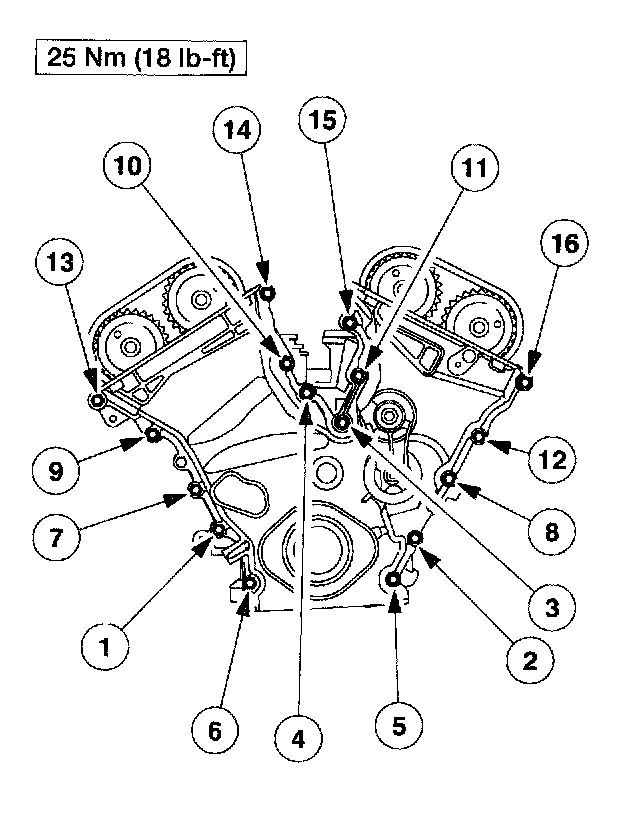 25 Nm (18 lb-ft)

14
15
10
11
13
16
9
12
7
8
1
3
2
6
4
5