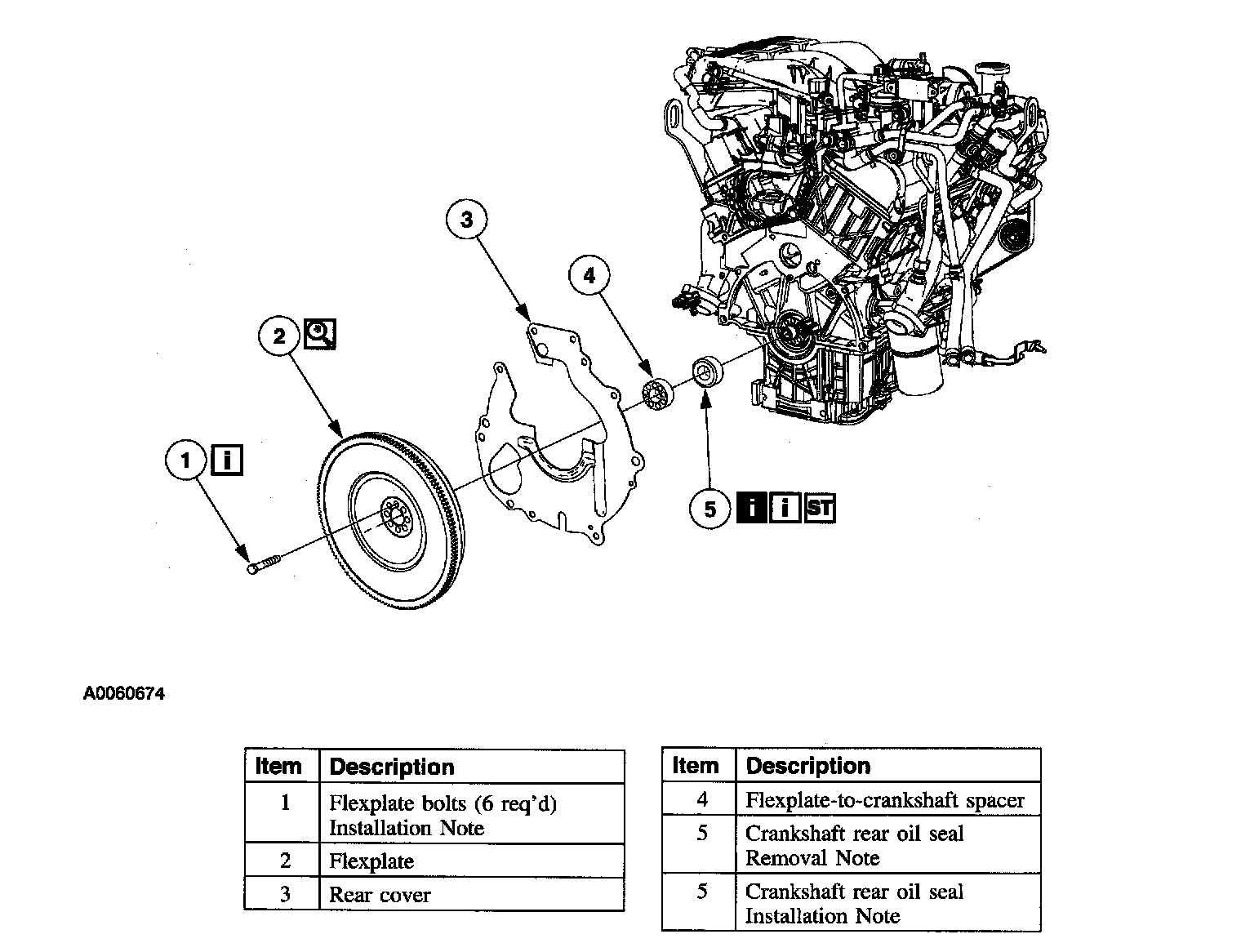 3

4

2

1 i

5 i i ST

A0060674

| Item | Description |
|---|---|
| 1 | Flexplate bolts (6 req'd) Installation Note |
| 2 | Flexplate |
| 3 | Rear cover |

| Item | Description |
|---|---|
| 4 | Flexplate-to-crankshaft spacer |
| 5 | Crankshaft rear oil seal Removal Note |
| 5 | Crankshaft rear oil seal Installation Note |