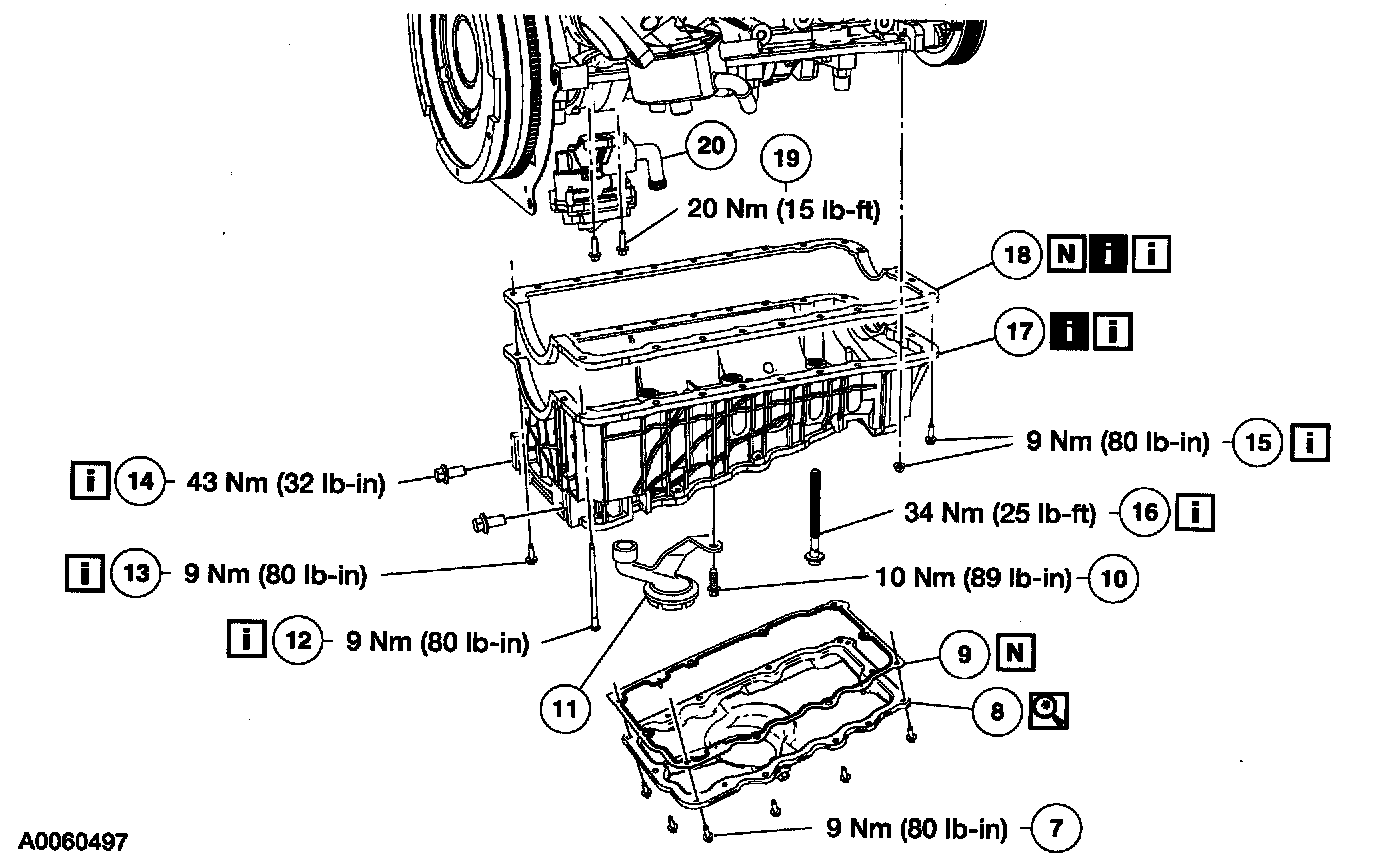 20
19
20 Nm (15 lb-ft)
18 N i i
17 i i
9 Nm (80 lb-in) 15 i
i 14 43 Nm (32 lb-in)
34 Nm (25 lb-ft) 16 i
i 13 9 Nm (80 lb-in)
10 Nm (89 lb-in) 10
i 12 9 Nm (80 lb-in)
9 N
11
8
9 Nm (80 lb-in) 7
A0060497