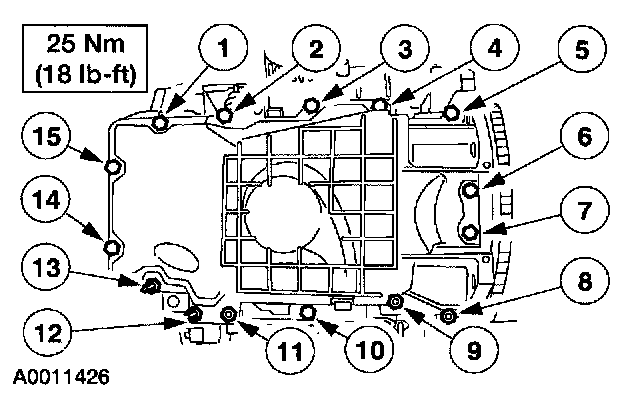 25 Nm
(18 lb-ft)

1
2
3
4
5
15
6
14
7
13
8
12
11
10
9

A0011426