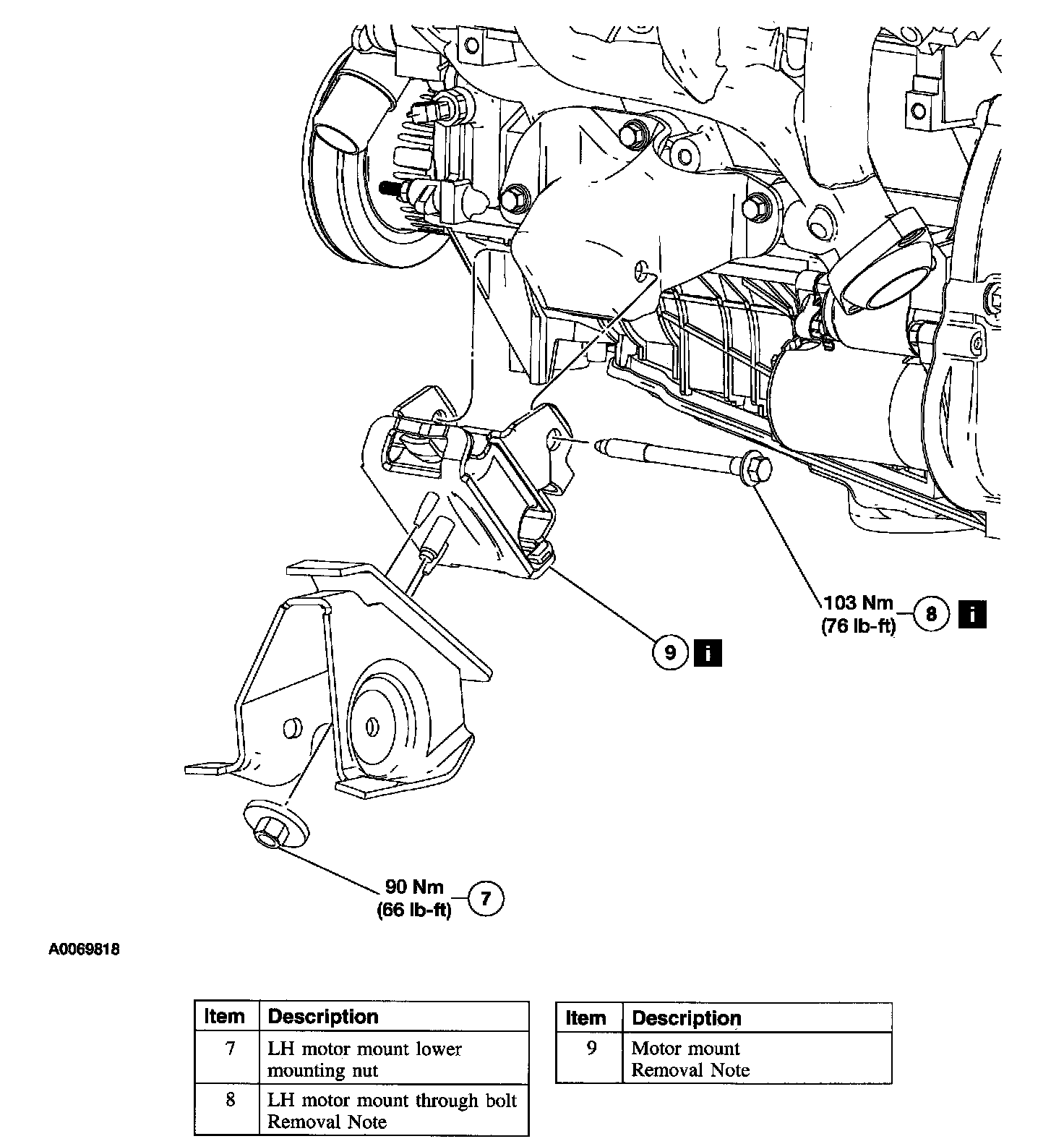 103 Nm (76 lb-ft) 8 i

9 i

90 Nm (66 lb-ft) 7

A0069818

| Item | Description |
|---|---|
| 7 | LH motor mount lower mounting nut |
| 8 | LH motor mount through bolt Removal Note |

| Item | Description |
|---|---|
| 9 | Motor mount Removal Note |