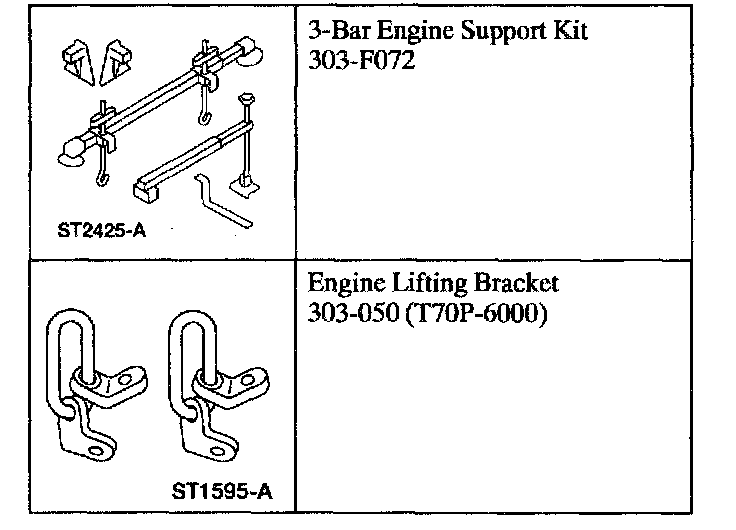 | ST2425-A | 3-Bar Engine Support Kit 303-F072 |
|---|---|
| ST1595-A | Engine Lifting Bracket 303-050 (T70P-6000) |