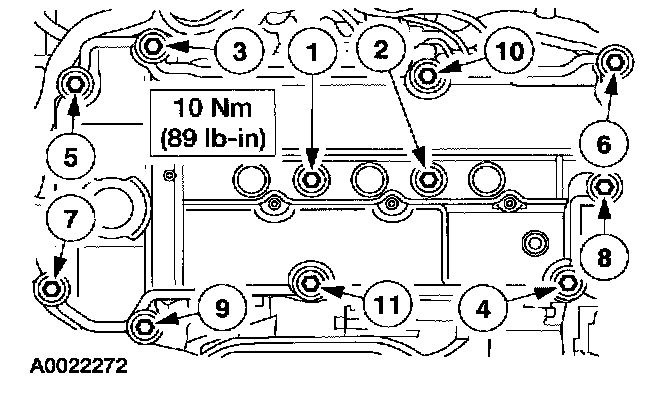 3
1
2
10
10 Nm
(89 lb-in)
5
6
7
8
9
11
4
A0022272