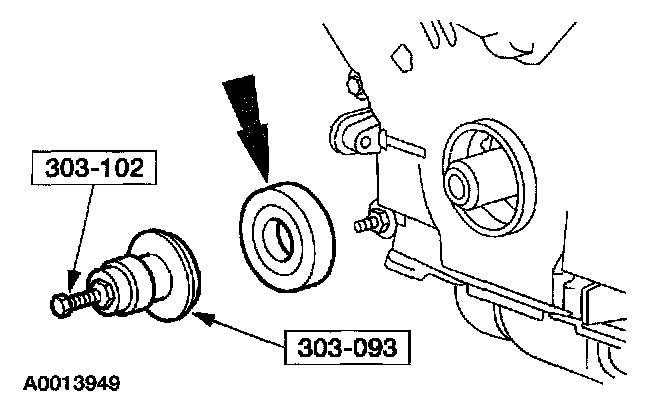 303-102

303-093

A0013949