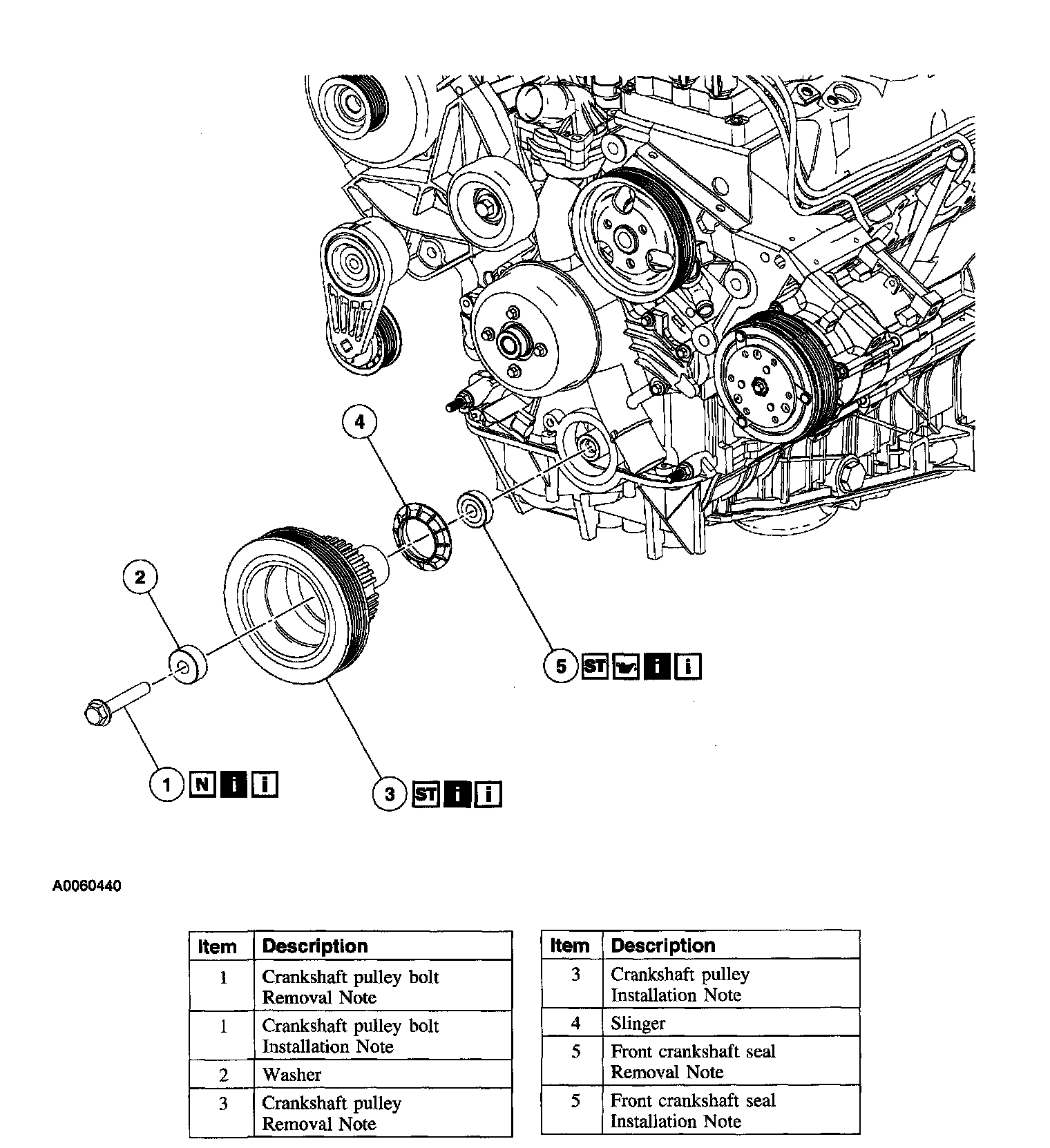 4

2

5 ST i i

1 N i i

3 ST i i

A0060440

| Item | Description |
|---|---|
| 1 | Crankshaft pulley bolt Removal Note |
| 1 | Crankshaft pulley bolt Installation Note |
| 2 | Washer |
| 3 | Crankshaft pulley Removal Note |

| Item | Description |
|---|---|
| 3 | Crankshaft pulley Installation Note |
| 4 | Slinger |
| 5 | Front crankshaft seal Removal Note |
| 5 | Front crankshaft seal Installation Note |