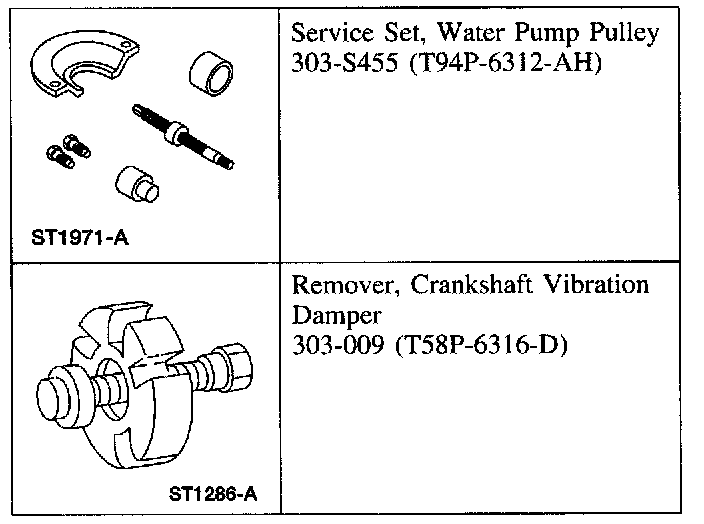 | | |
|---|---|
| ST1971-A | Service Set, Water Pump Pulley 303-S455 (T94P-6312-AH) |
| ST1286-A | Remover, Crankshaft Vibration Damper 303-009 (T58P-6316-D) |