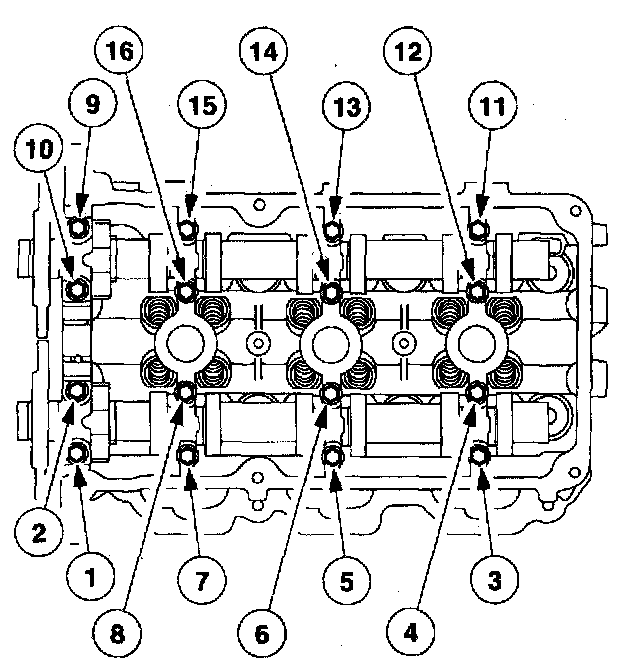 16
14
12
9
15
13
11
10
2
1
7
5
3
8
6
4