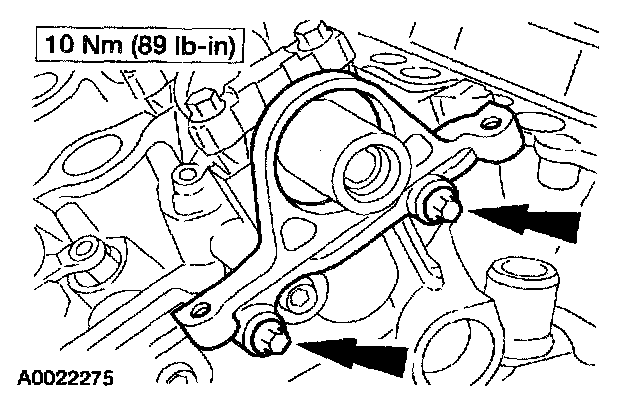 10 Nm (89 lb-in)

A0022275