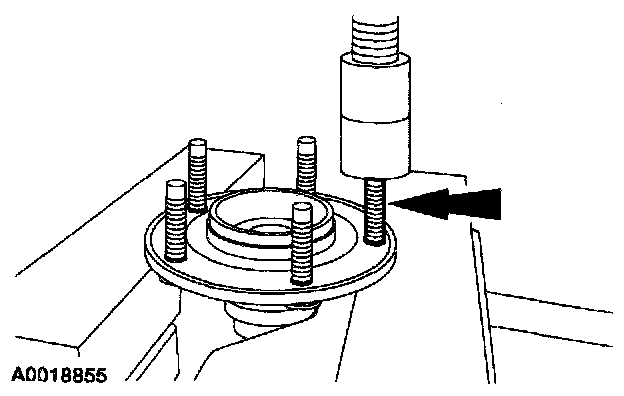 A0018855