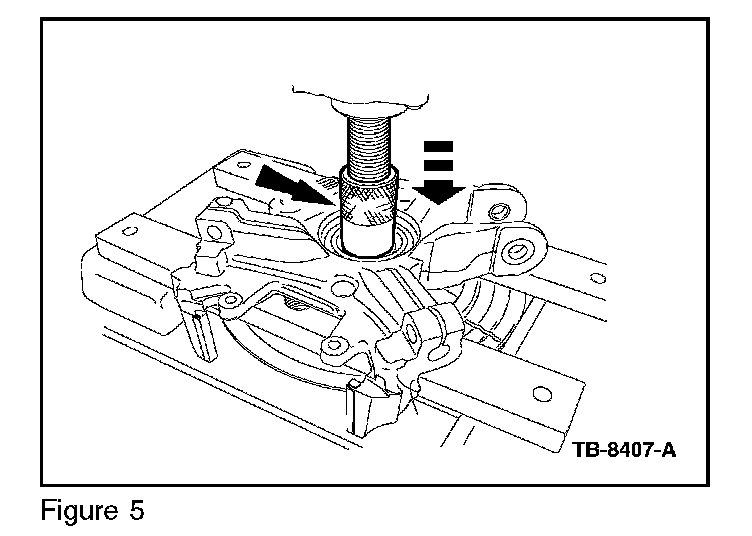 TB-8407-A

Figure 5