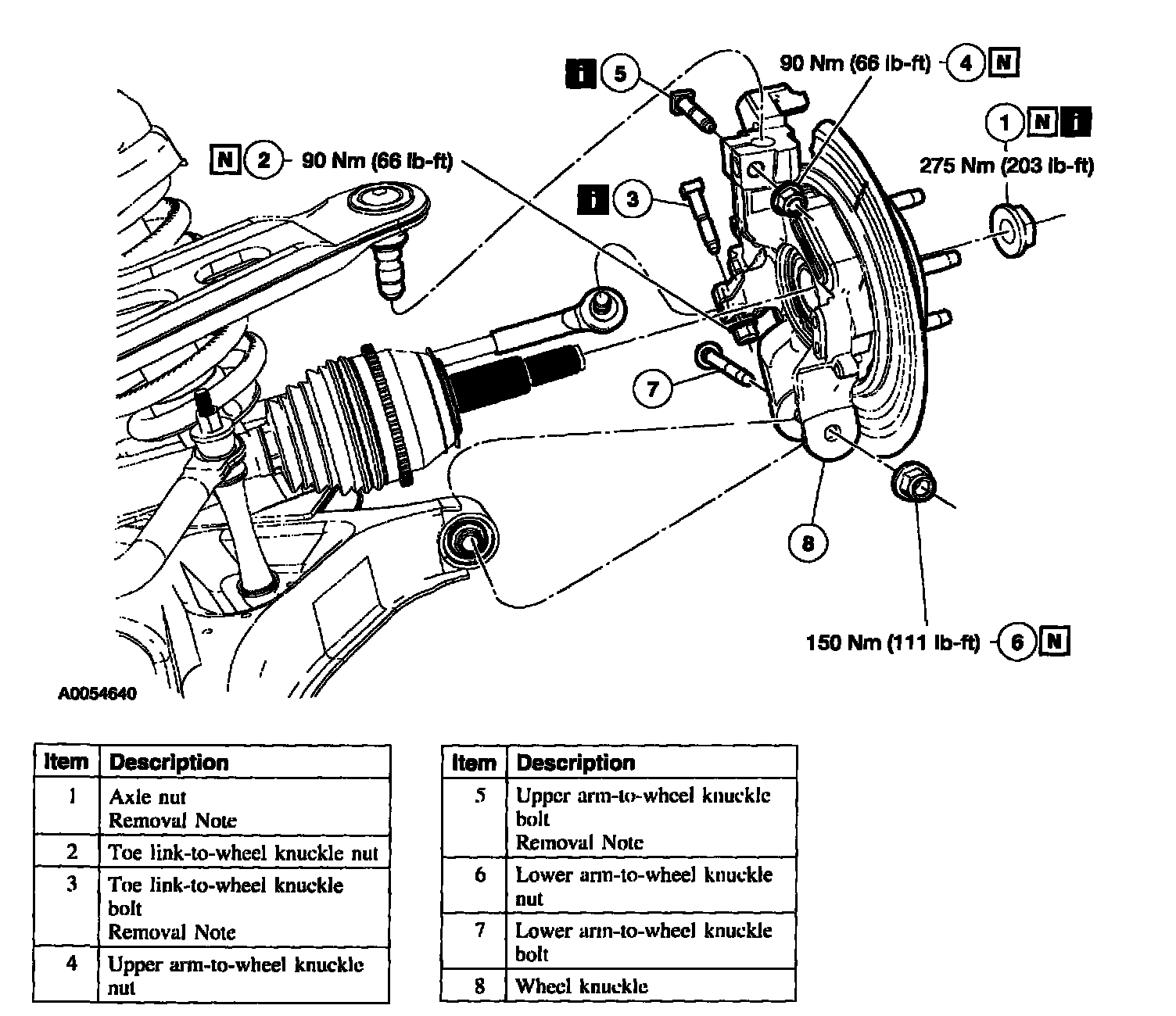 i 5

90 Nm (66 lb-ft) 4 N

1 N i

275 Nm (203 lb-ft)

N 2 90 Nm (66 lb-ft)

i 3

7

8

150 Nm (111 lb-ft) 6 N

A0054640

| Item | Description |
|---|---|
| 1 | Axle nut Removal Note |
| 2 | Toe link-to-wheel knuckle nut |
| 3 | Toe link-to-wheel knuckle bolt Removal Note |
| 4 | Upper arm-to-wheel knuckle nut |

| Item | Description |
|---|---|
| 5 | Upper arm-to-wheel knuckle bolt Removal Note |
| 6 | Lower arm-to-wheel knuckle nut |
| 7 | Lower arm-to-wheel knuckle bolt |
| 8 | Wheel knuckle |