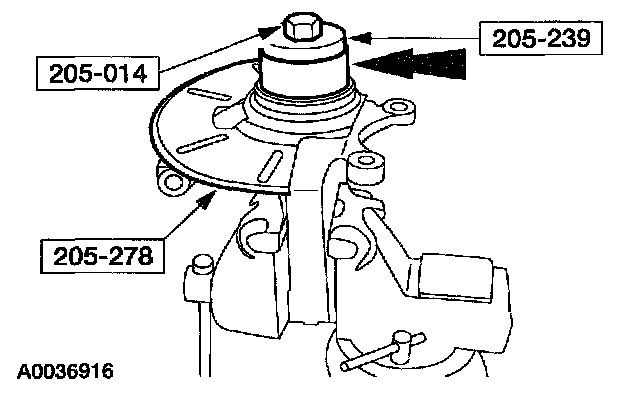 205-239
205-014
205-278
A0036916