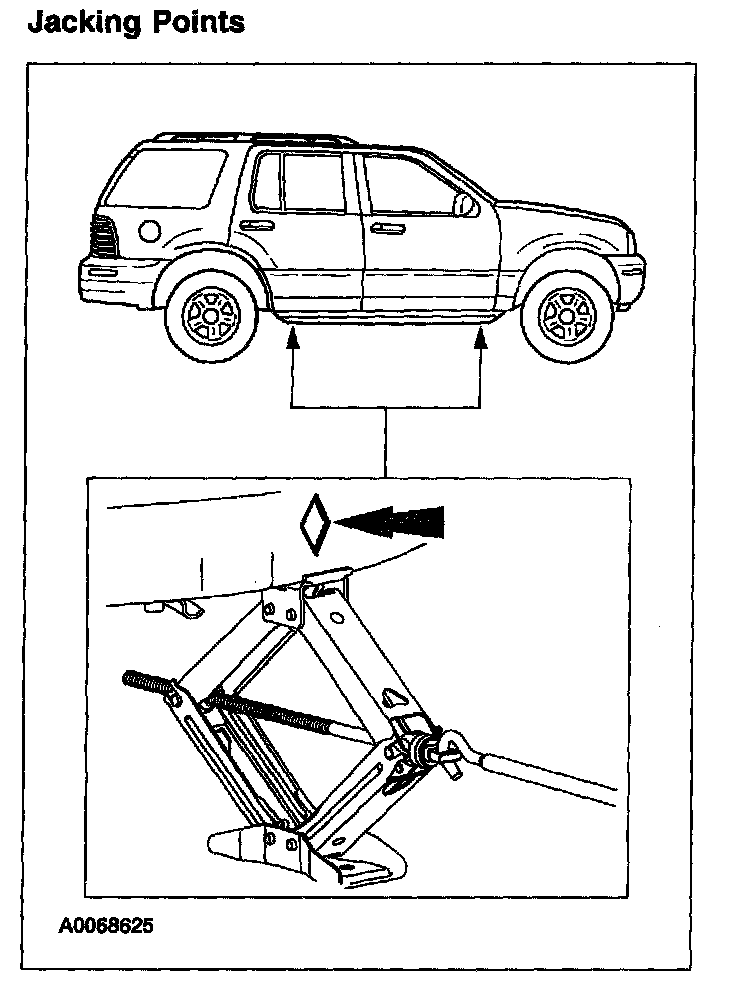 Jacking Points

A0068625