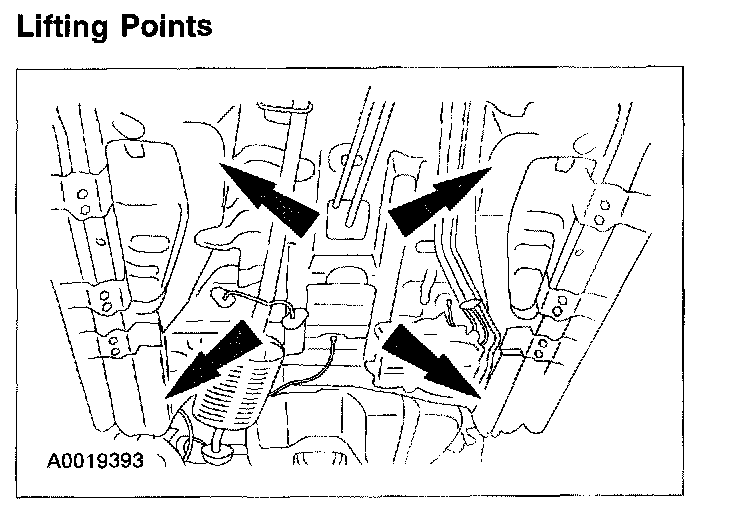 Lifting Points

A0019393