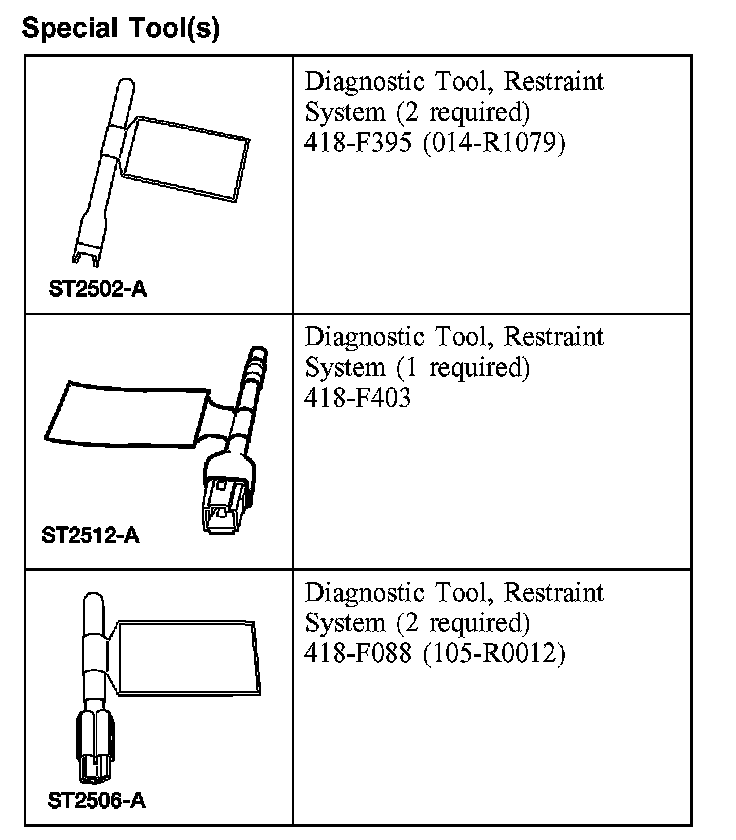 Special Tool(s)

| | |
|---|---|
| ST2502-A | Diagnostic Tool, Restraint System (2 required) 418-F395 (014-R1079) |
| ST2512-A | Diagnostic Tool, Restraint System (1 required) 418-F403 |
| ST2506-A | Diagnostic Tool, Restraint System (2 required) 418-F088 (105-R0012) |