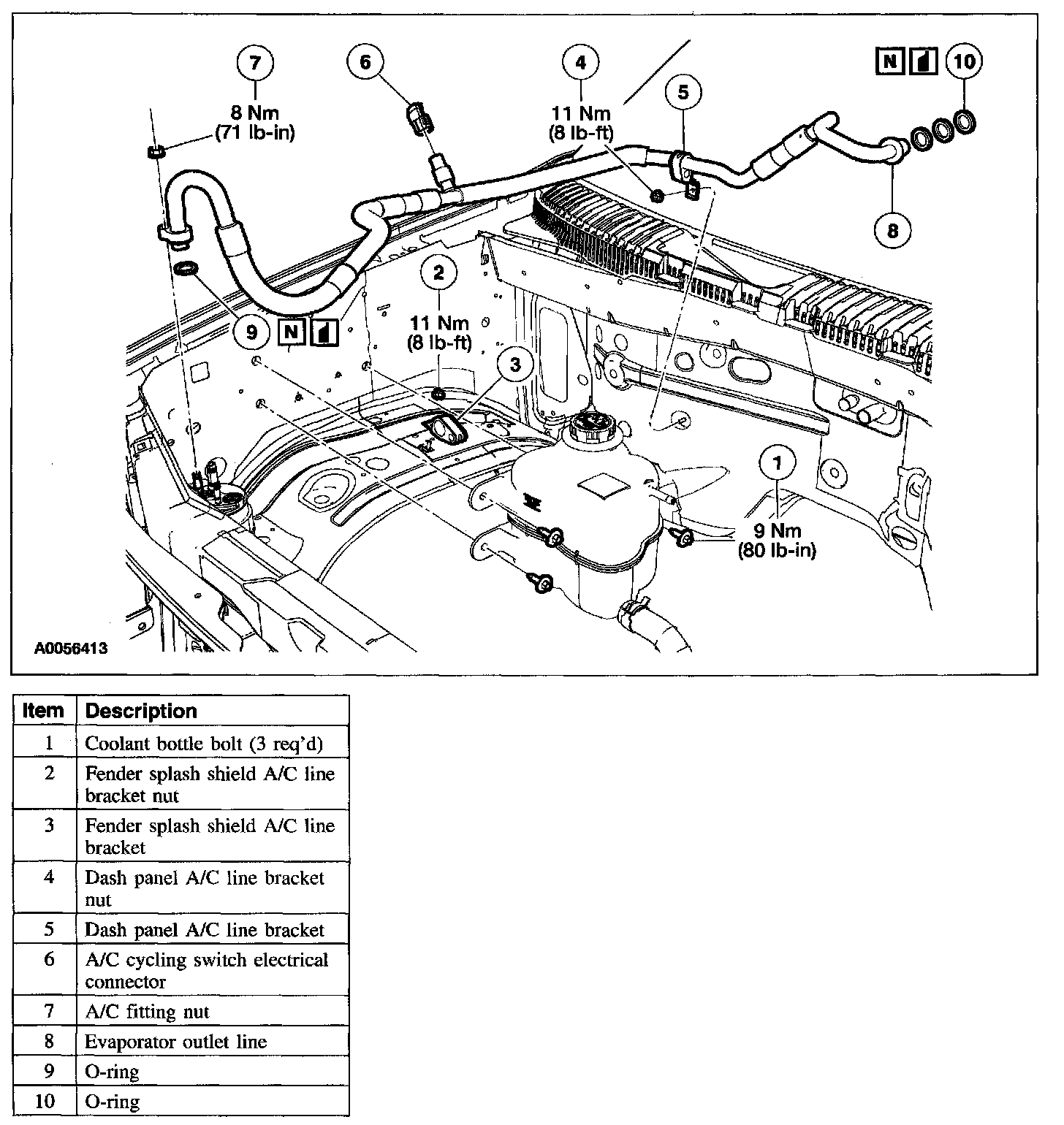 7
8 Nm
(71 lb-in)

6

4
11 Nm
(8 lb-ft)

5

N

10

8

2
11 Nm
(8 lb-ft)

9
N

3

1
9 Nm
(80 lb-in)

A0056413

| Item | Description |
|---|---|
| 1 | Coolant bottle bolt (3 req'd) |
| 2 | Fender splash shield A/C line bracket nut |
| 3 | Fender splash shield A/C line bracket |
| 4 | Dash panel A/C line bracket nut |
| 5 | Dash panel A/C line bracket |
| 6 | A/C cycling switch electrical connector |
| 7 | A/C fitting nut |
| 8 | Evaporator outlet line |
| 9 | O-ring |
| 10 | O-ring |