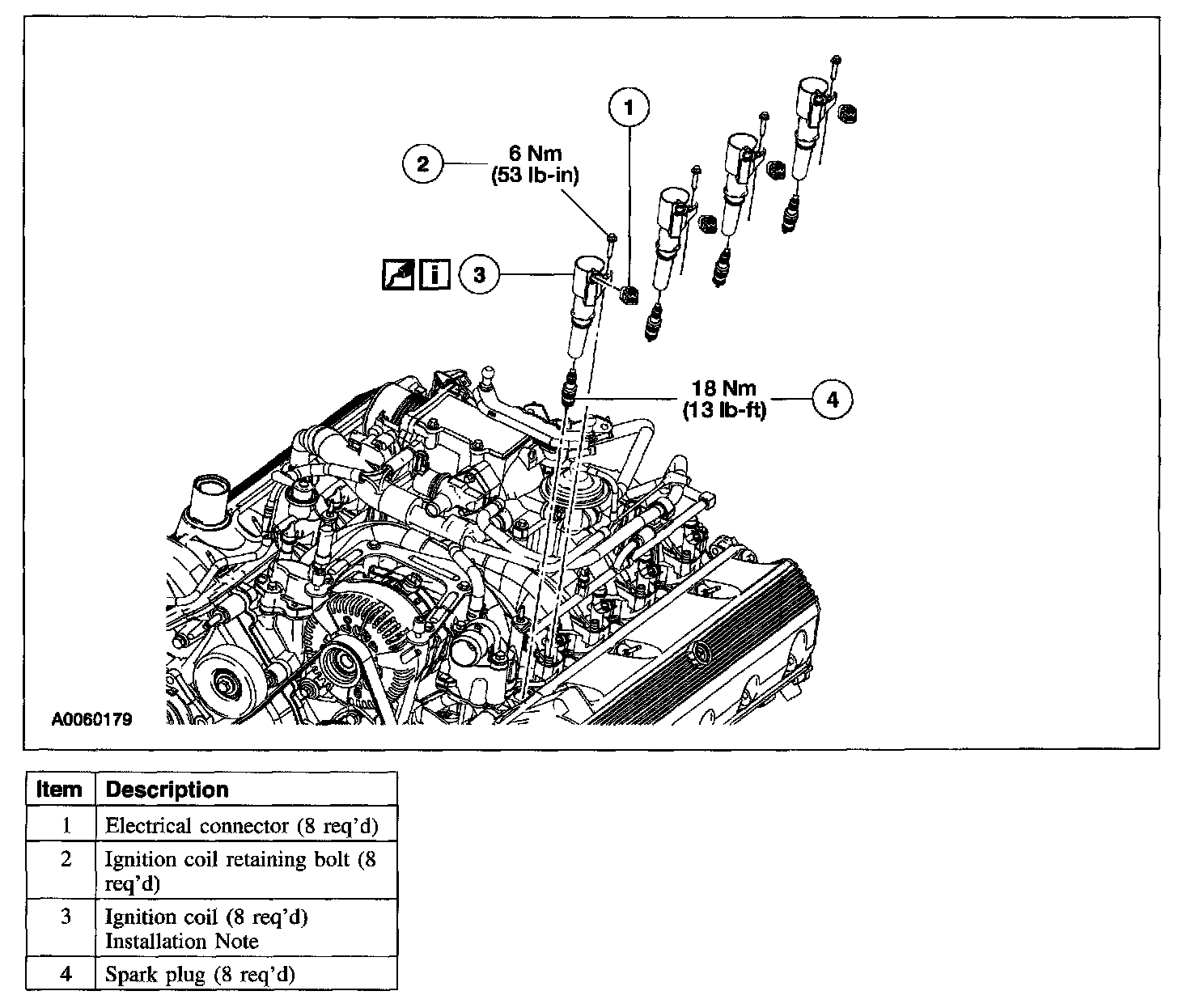 1

2 6 Nm (53 lb-in)

3

18 Nm (13 lb-ft) 4

A0060179

| Item | Description |
|---|---|
| 1 | Electrical connector (8 req'd) |
| 2 | Ignition coil retaining bolt (8 req'd) |
| 3 | Ignition coil (8 req'd) Installation Note |
| 4 | Spark plug (8 req'd) |