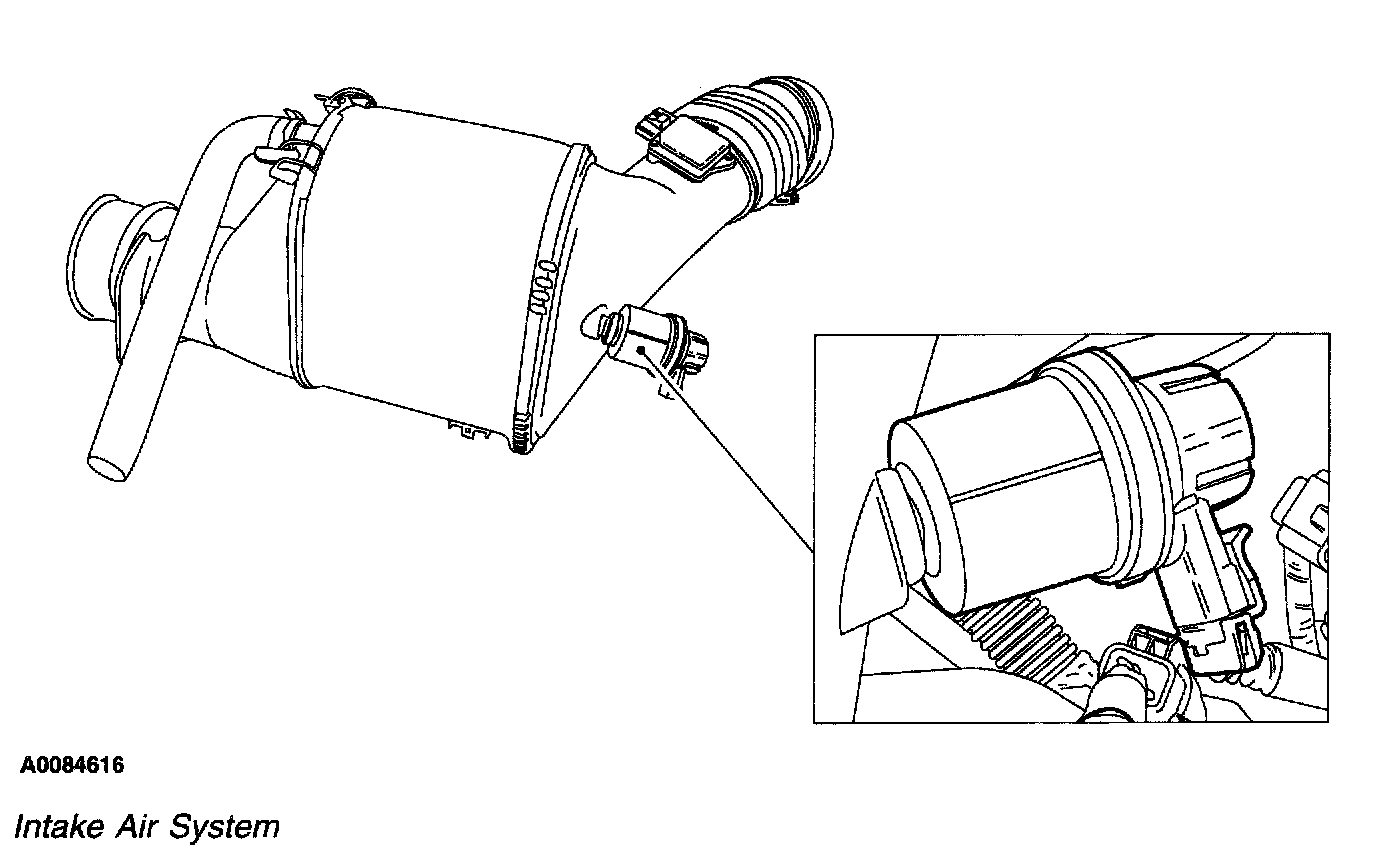 A0084616

Intake Air System