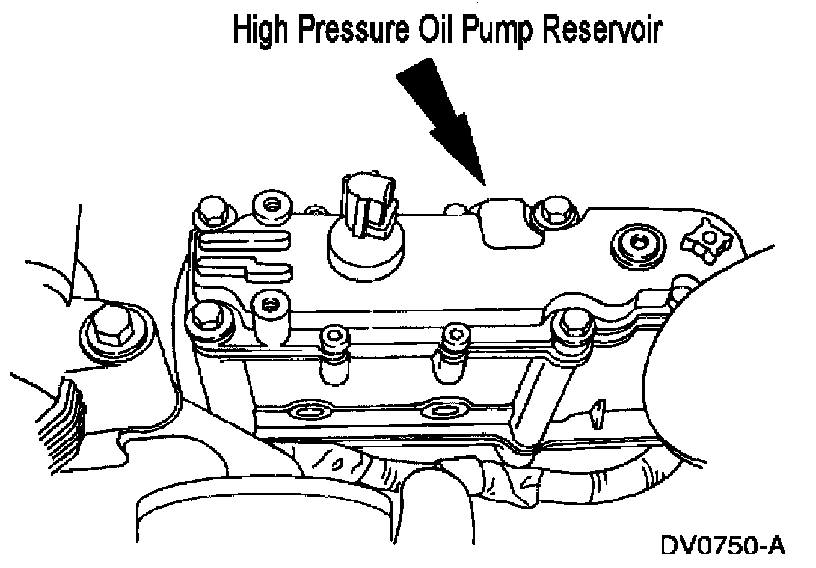 High Pressure Oil Pump Reservoir

DV0750-A