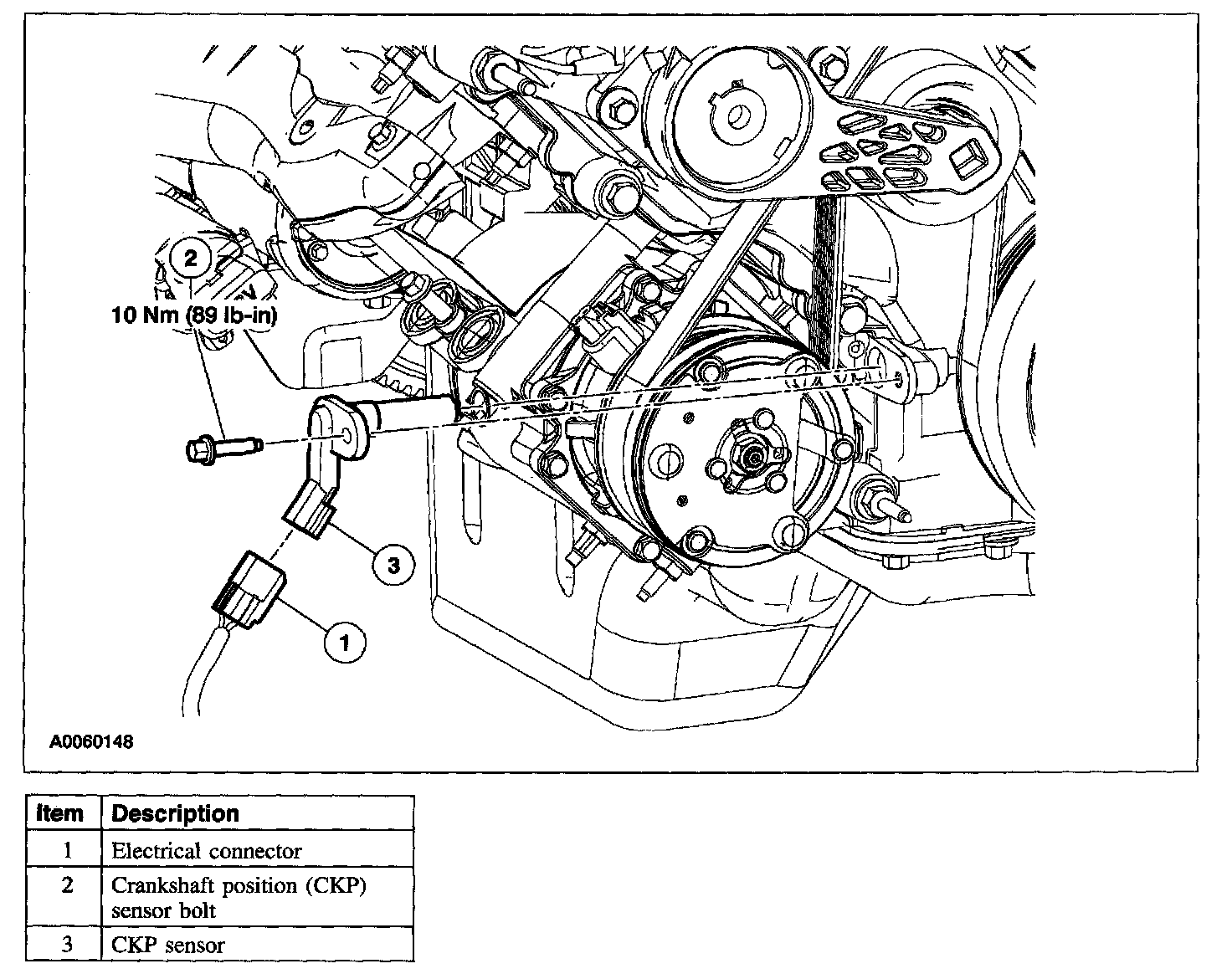 2
10 Nm (89 lb-in)
3
1
A0060148

| Item | Description |
|---|---|
| 1 | Electrical connector |
| 2 | Crankshaft position (CKP) sensor bolt |
| 3 | CKP sensor |