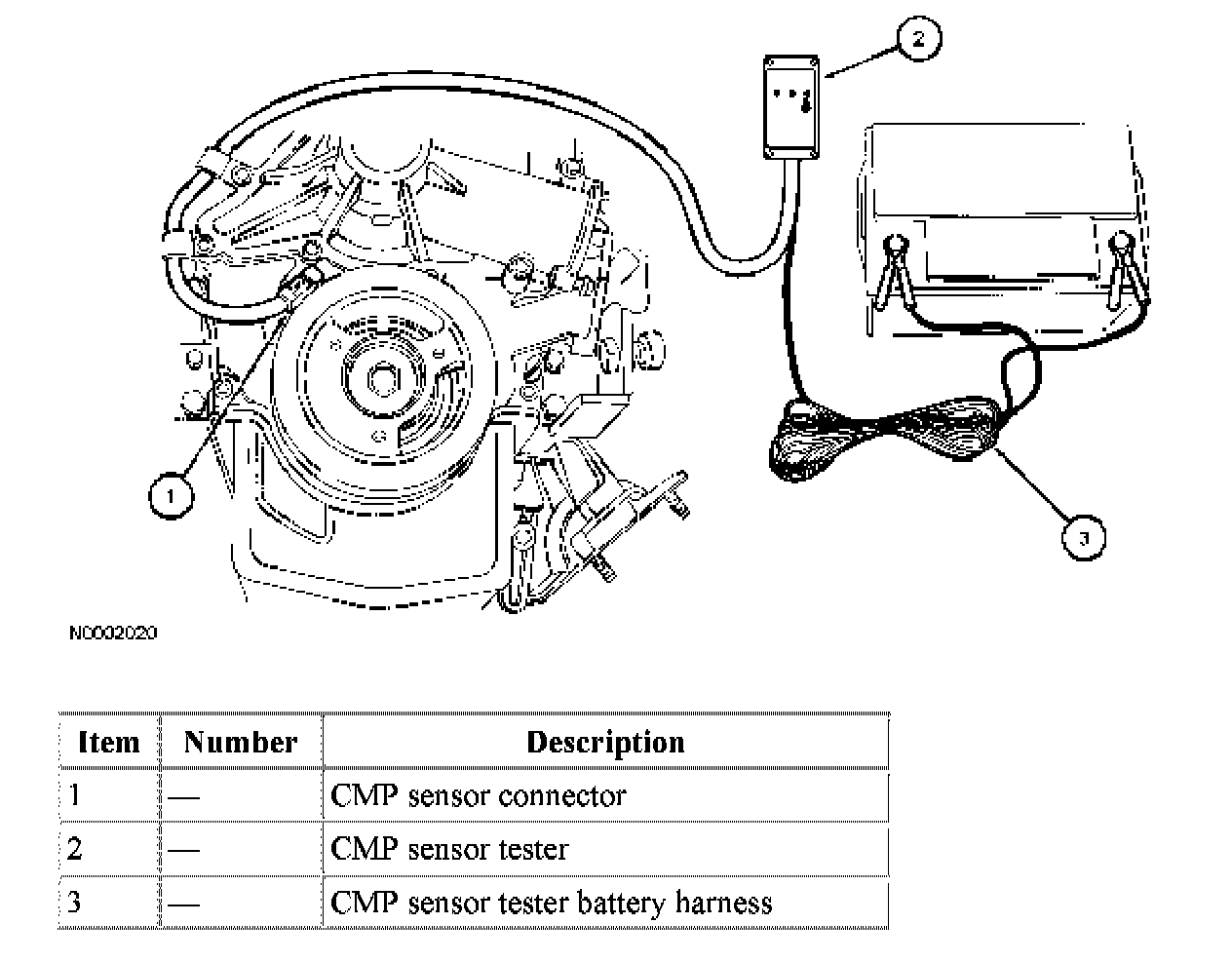 2

1

3

N0002020

| Item | Number | Description |
|---|---|---|
| 1 | — | CMP sensor connector |
| 2 | — | CMP sensor tester |
| 3 | — | CMP sensor tester battery harness |