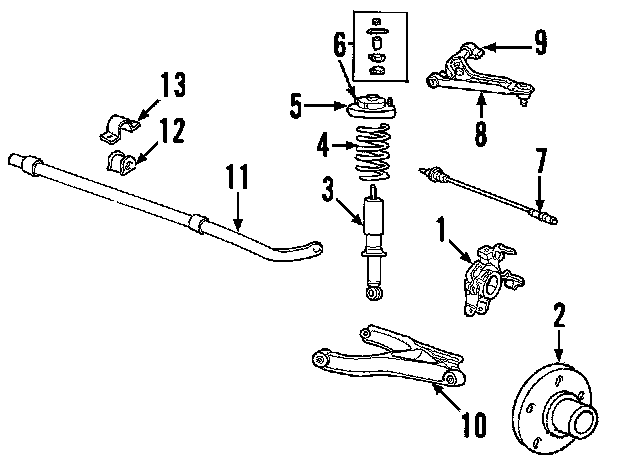 13
12
11
6
5
4
3
9
8
7
1
2
10