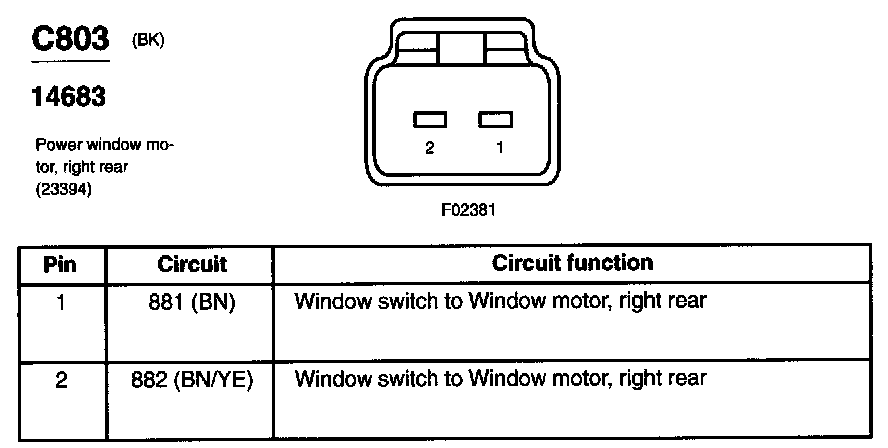 C803 (BK)

14683

Power window motor, right rear (23394)

2 1

F02381

| Pin | Circuit | Circuit function |
|---|---|---|
| 1 | 881 (BN) | Window switch to Window motor, right rear |
| 2 | 882 (BN/YE) | Window switch to Window motor, right rear |