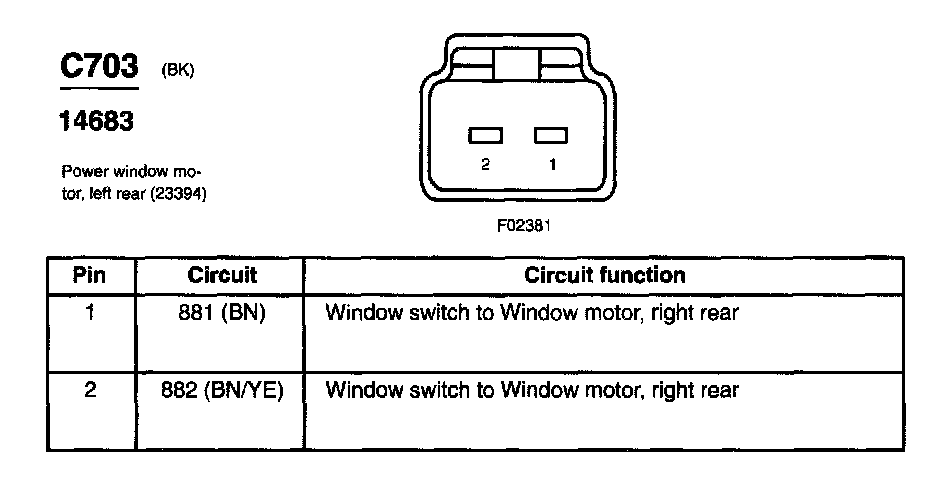 C703 (BK)

14683

Power window motor, left rear (23394)

2 1

F02381

| Pin | Circuit | Circuit function |
|---|---|---|
| 1 | 881 (BN) | Window switch to Window motor, right rear |
| 2 | 882 (BN/YE) | Window switch to Window motor, right rear |