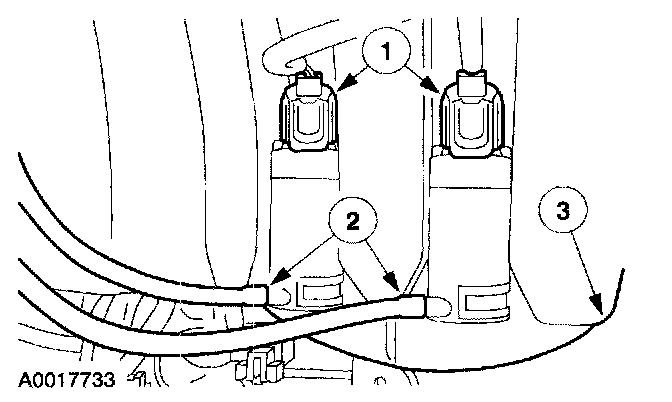 1
2
3
A0017733