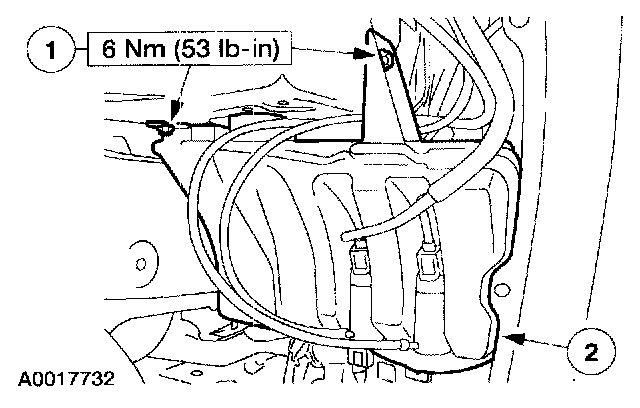 1
6 Nm (53 lb-in)
2
A0017732