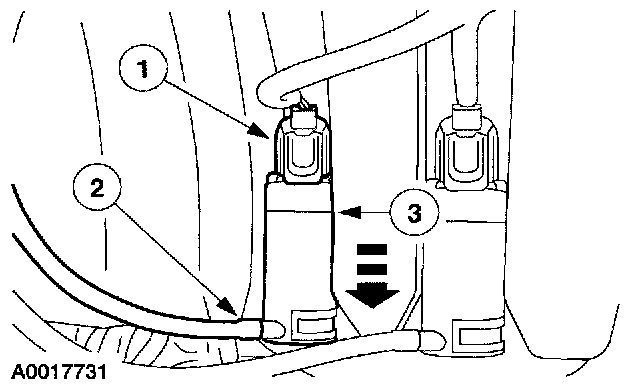 1
2
3
A0017731