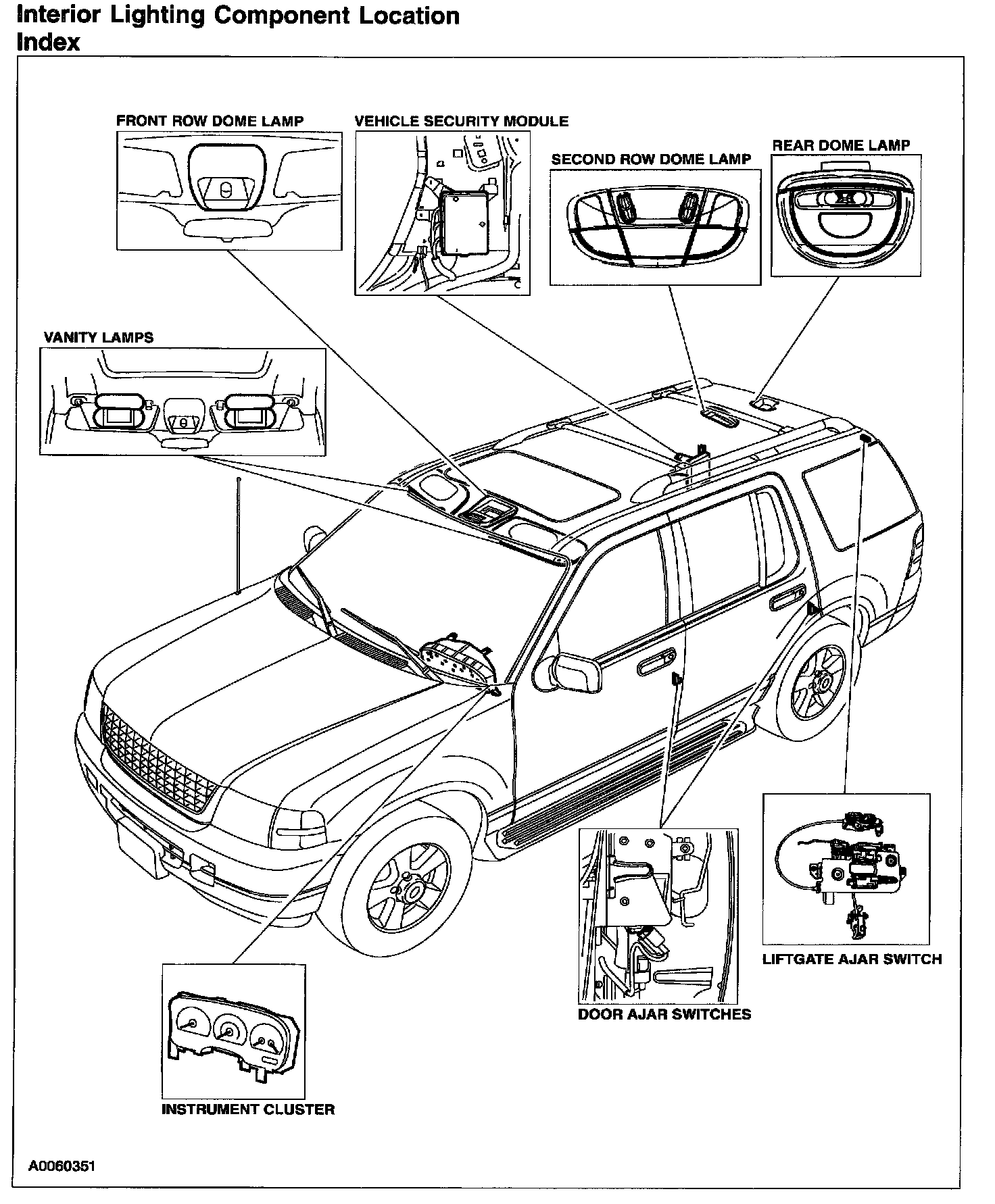 Interior Lighting Component Location Index

FRONT ROW DOME LAMP

VEHICLE SECURITY MODULE

SECOND ROW DOME LAMP

REAR DOME LAMP

VANITY LAMPS

LIFTGATE AJAR SWITCH

DOOR AJAR SWITCHES

INSTRUMENT CLUSTER

A0060351