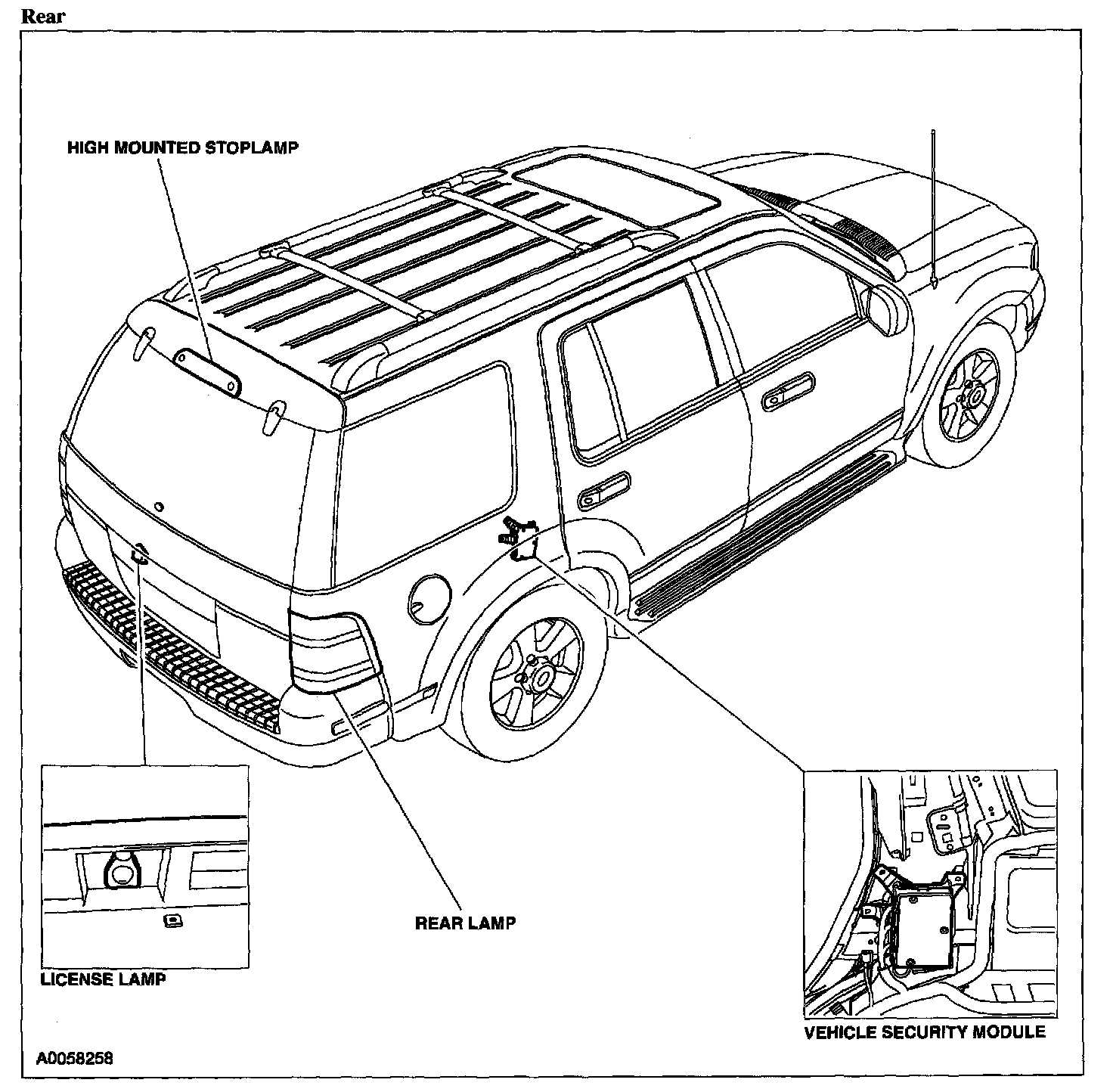 Rear

HIGH MOUNTED STOPLAMP

REAR LAMP

LICENSE LAMP

VEHICLE SECURITY MODULE

A0058258