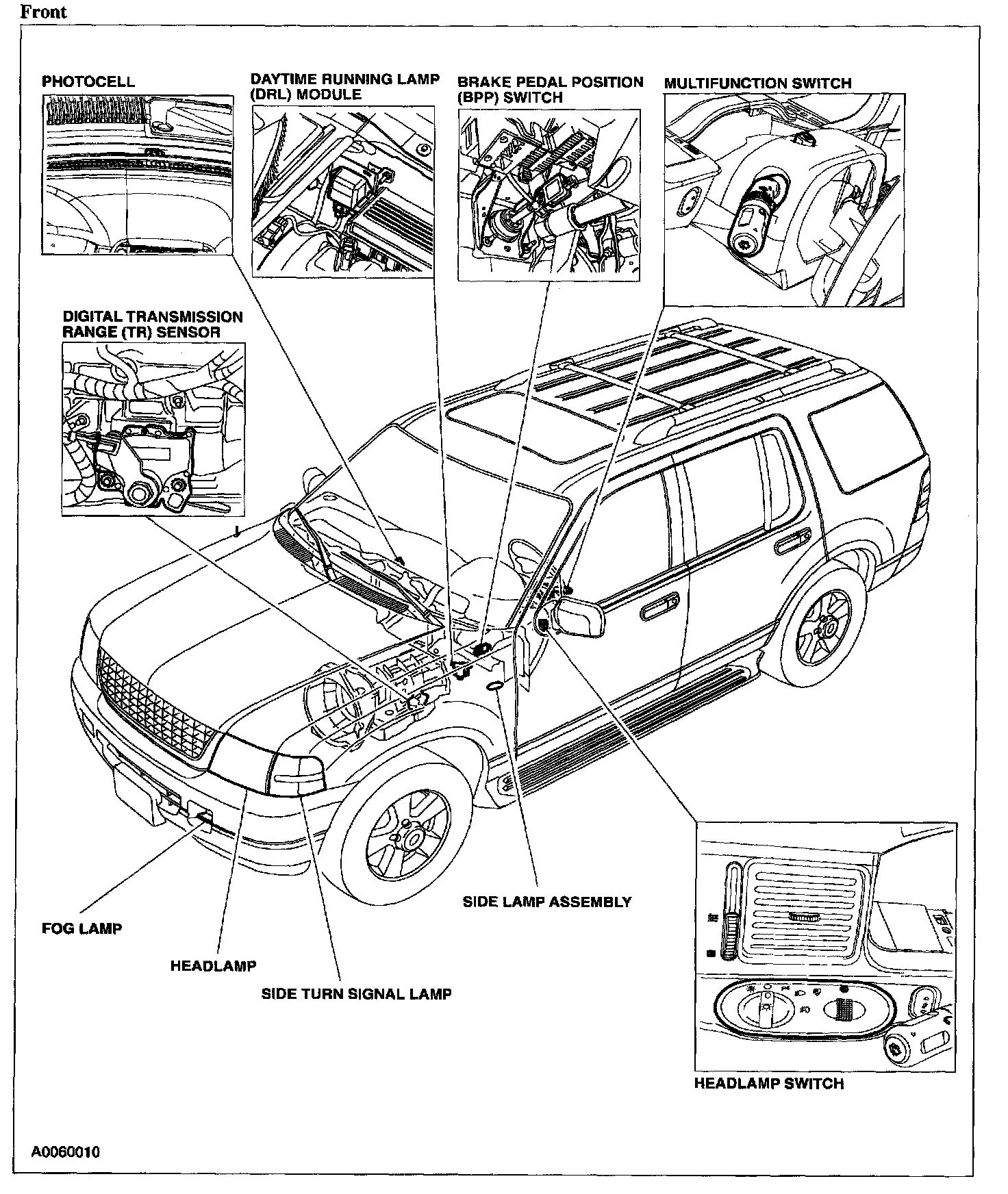 Front

PHOTOCELL

DAYTIME RUNNING LAMP (DRL) MODULE

BRAKE PEDAL POSITION (BPP) SWITCH

MULTIFUNCTION SWITCH

DIGITAL TRANSMISSION RANGE (TR) SENSOR

SIDE LAMP ASSEMBLY

FOG LAMP

HEADLAMP

SIDE TURN SIGNAL LAMP

HEADLAMP SWITCH

A0060010