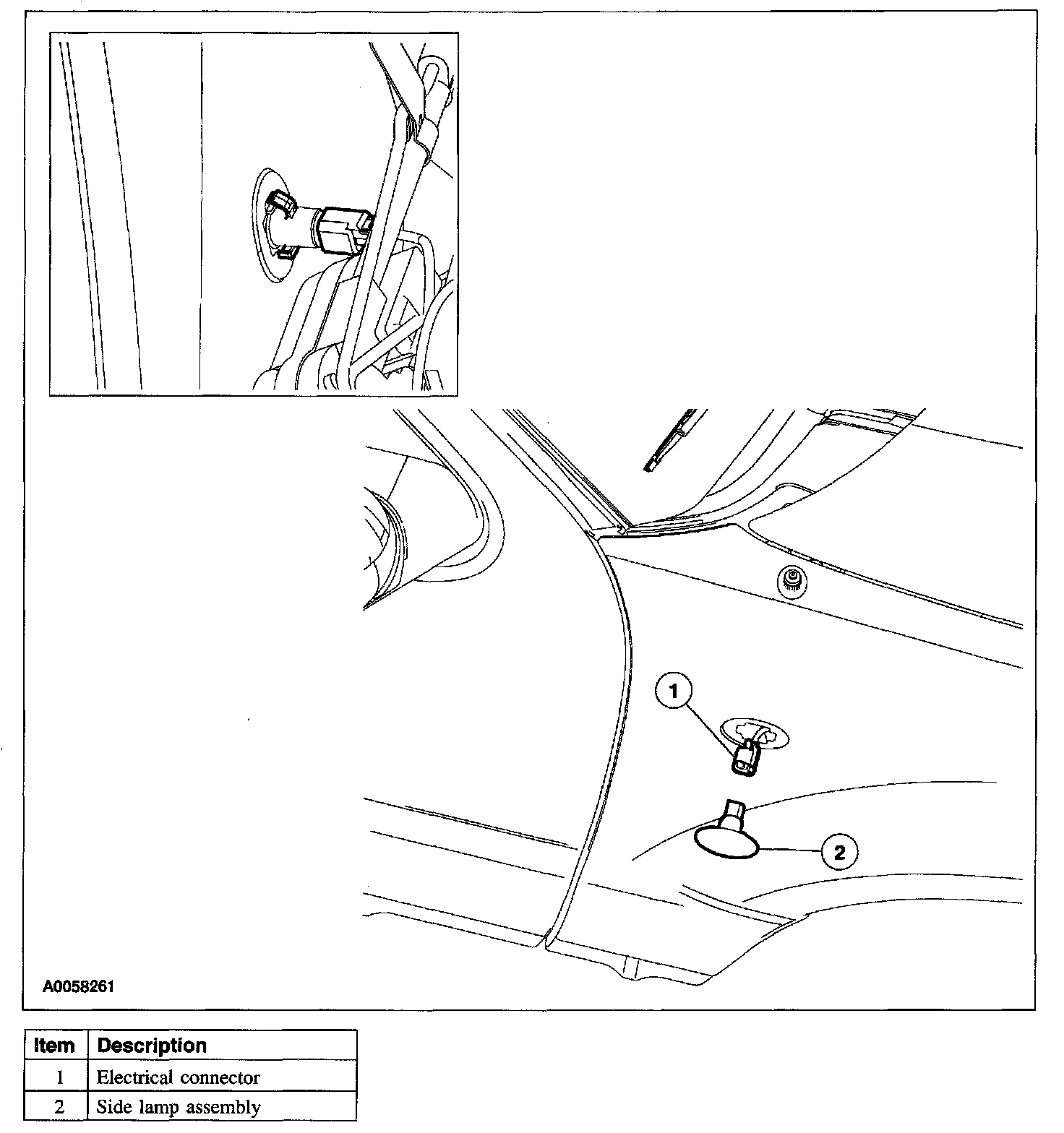 1

2

A0058261

| Item | Description |
|---|---|
| 1 | Electrical connector |
| 2 | Side lamp assembly |