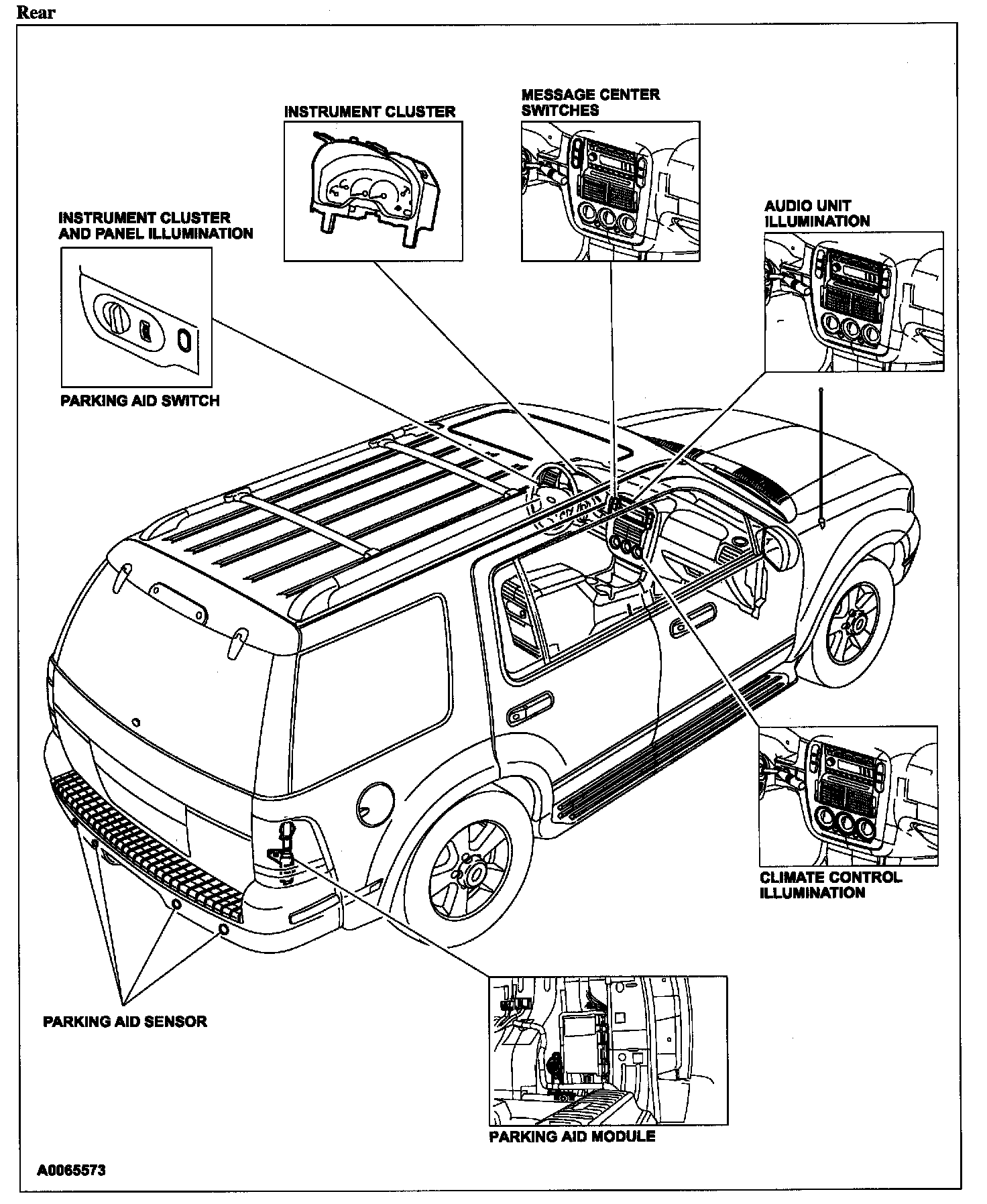 Rear

INSTRUMENT CLUSTER

MESSAGE CENTER SWITCHES

INSTRUMENT CLUSTER AND PANEL ILLUMINATION

AUDIO UNIT ILLUMINATION

PARKING AID SWITCH

CLIMATE CONTROL ILLUMINATION

PARKING AID SENSOR

PARKING AID MODULE

A0065573