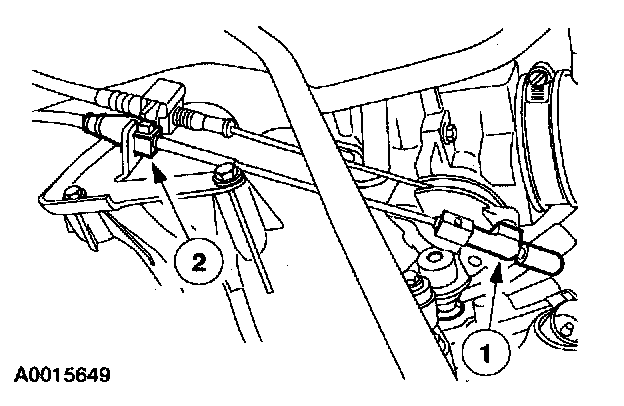 2

1

A0015649