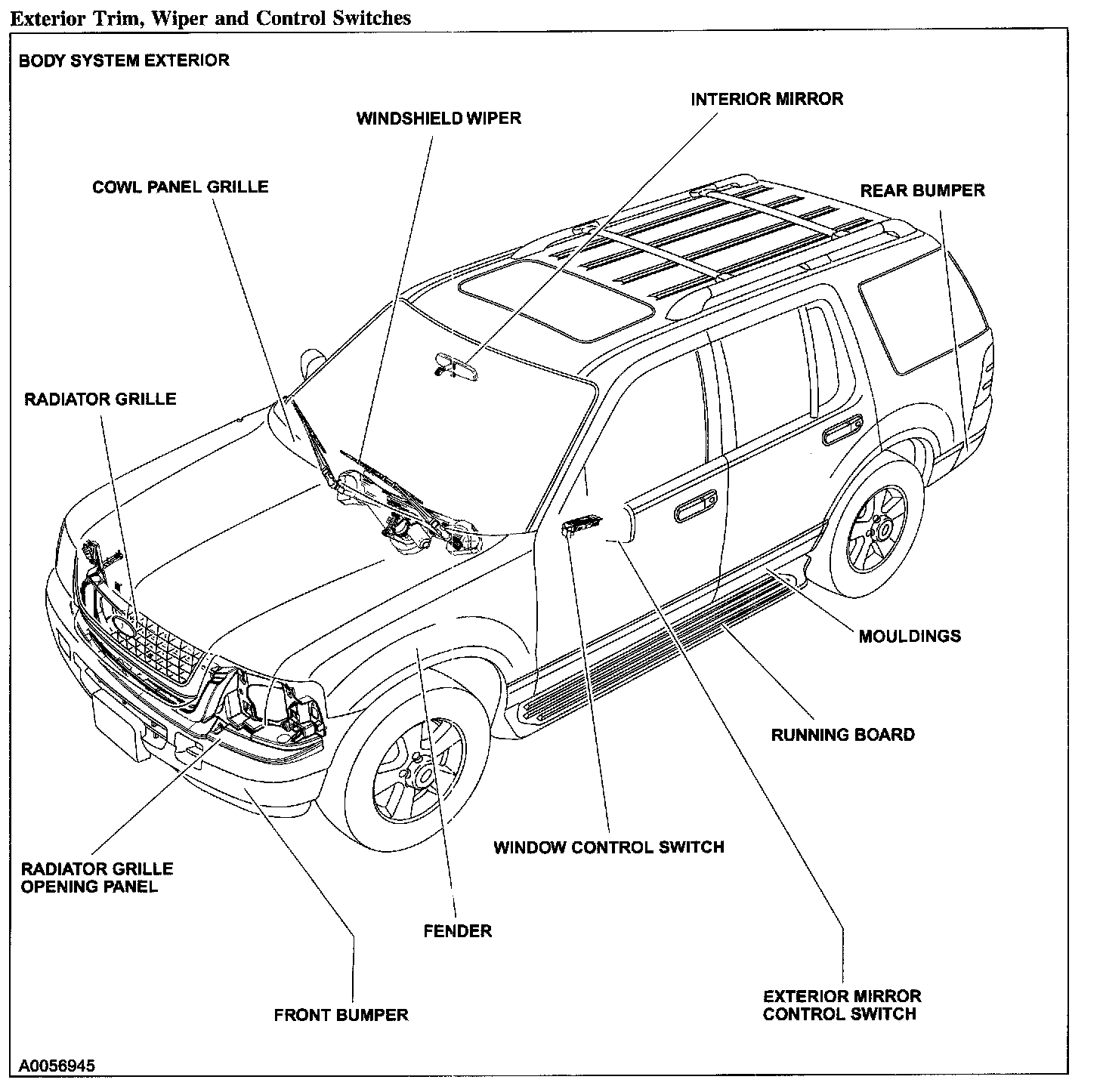 Exterior Trim, Wiper and Control Switches

BODY SYSTEM EXTERIOR

INTERIOR MIRROR

WINDSHIELD WIPER

COWL PANEL GRILLE

REAR BUMPER

RADIATOR GRILLE

MOULDINGS

RUNNING BOARD

WINDOW CONTROL SWITCH

RADIATOR GRILLE OPENING PANEL

FENDER

EXTERIOR MIRROR CONTROL SWITCH

FRONT BUMPER

A0056945